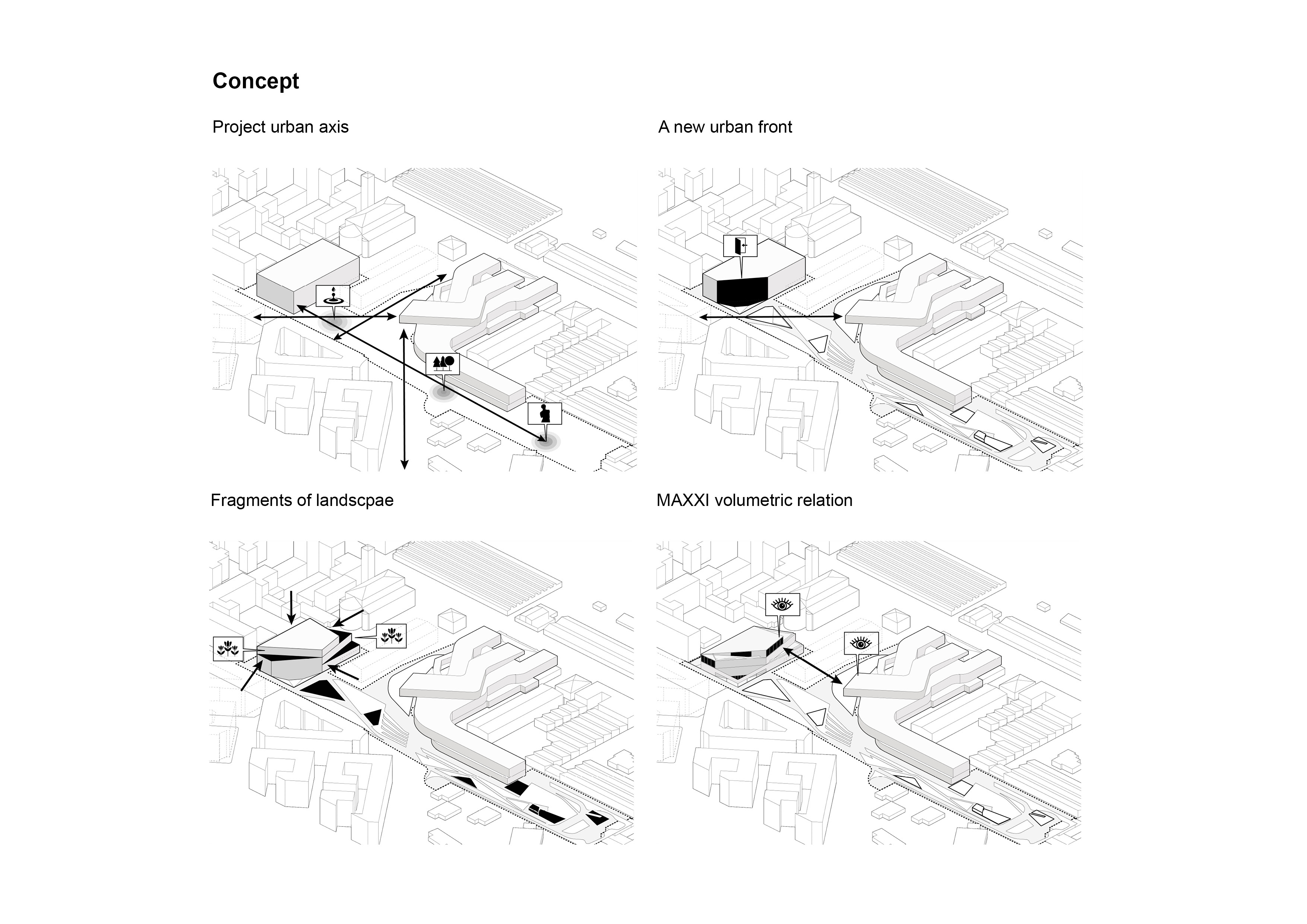 Concept

Project urban axis

A new urban front

Fragments of landscpae

MAXXI volumetric relation