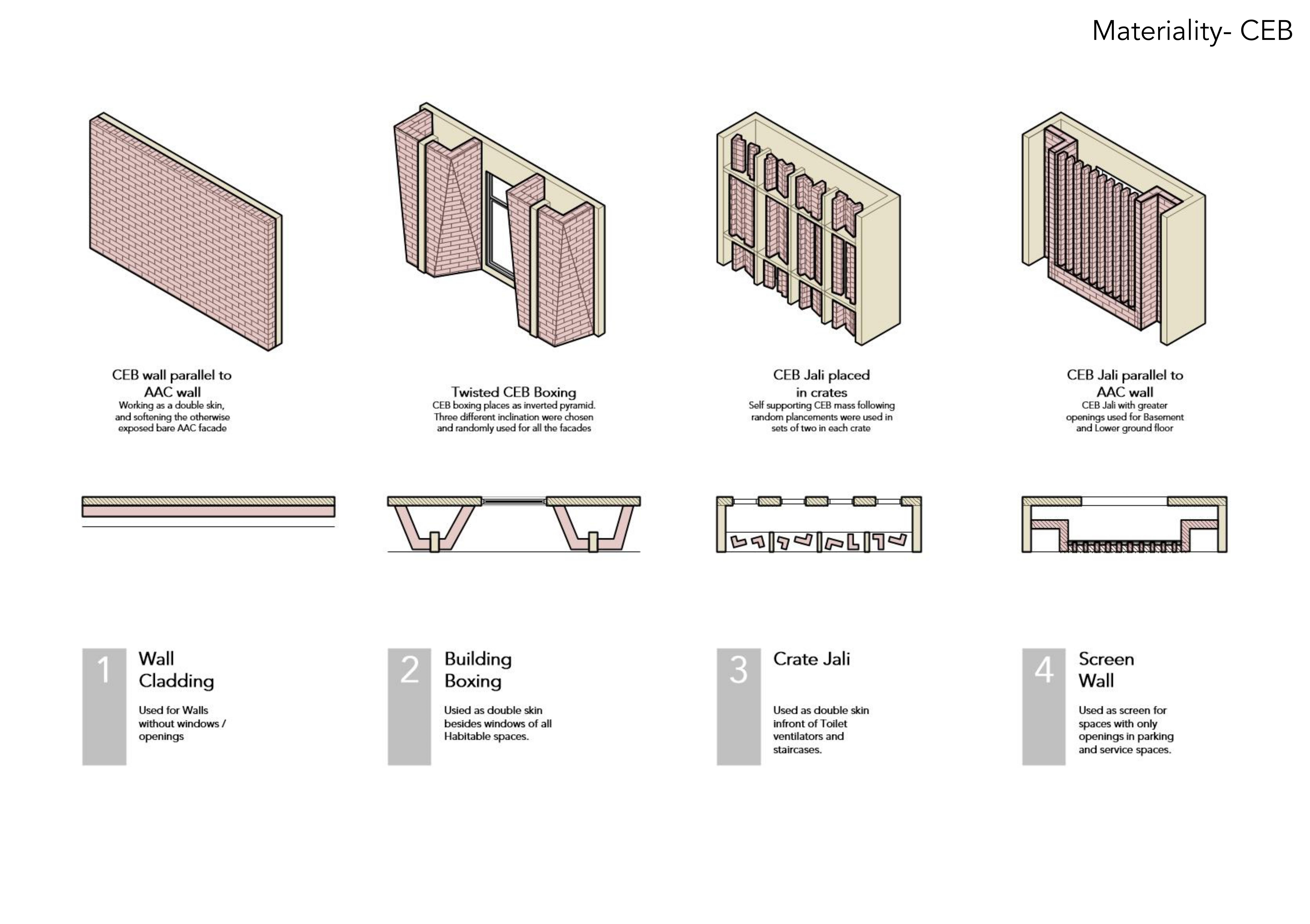 Materiality- CEB

CEB wall parallel to AAC wall
Working as a double skin, and softening the otherwise exposed bare AAC facade

Twisted CEB Boxing
CEB boxing places as inverted pyramid. Three different inclination were chosen and randomly used for all the facades

CEB Jali placed in crates
Self supporting CEB mass following random plancements were used in sets of two in each crate

CEB Jali parallel to AAC wall
CEB Jali with greater openings used for Basement and Lower ground floor

1 Wall Cladding
Used for Walls without windows / openings

2 Building Boxing
Usied as double skin besides windows of all Habitable spaces.

3 Crate Jali
Used as double skin infront of Toilet ventilators and staircases.

4 Screen Wall
Used as screen for spaces with only openings in parking and service spaces.