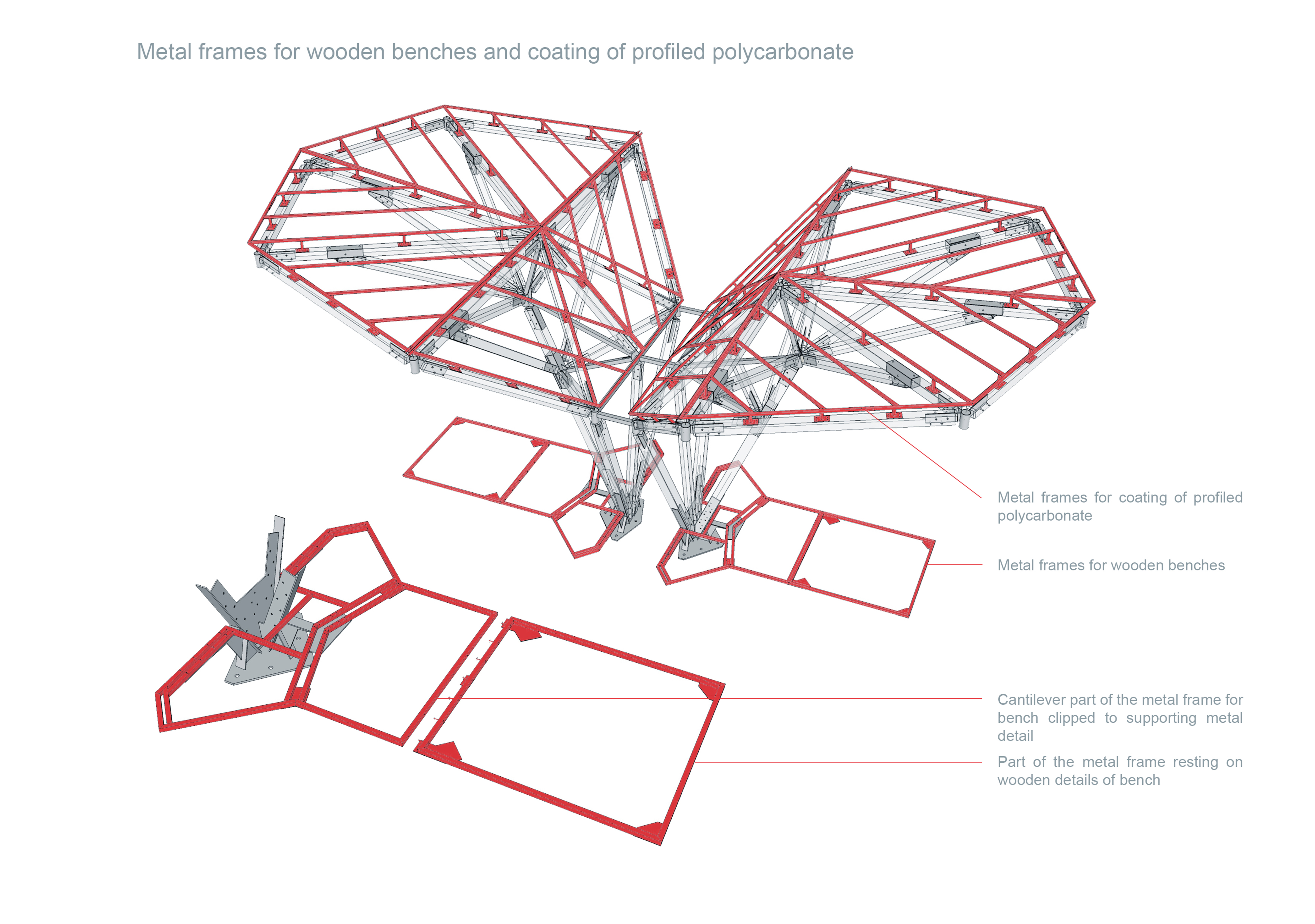 Metal frames for wooden benches and coating of profiled polycarbonate

Metal frames for coating of profiled polycarbonate

Metal frames for wooden benches

Cantilever part of the metal frame for bench clipped to supporting metal detail

Part of the metal frame resting on wooden details of bench