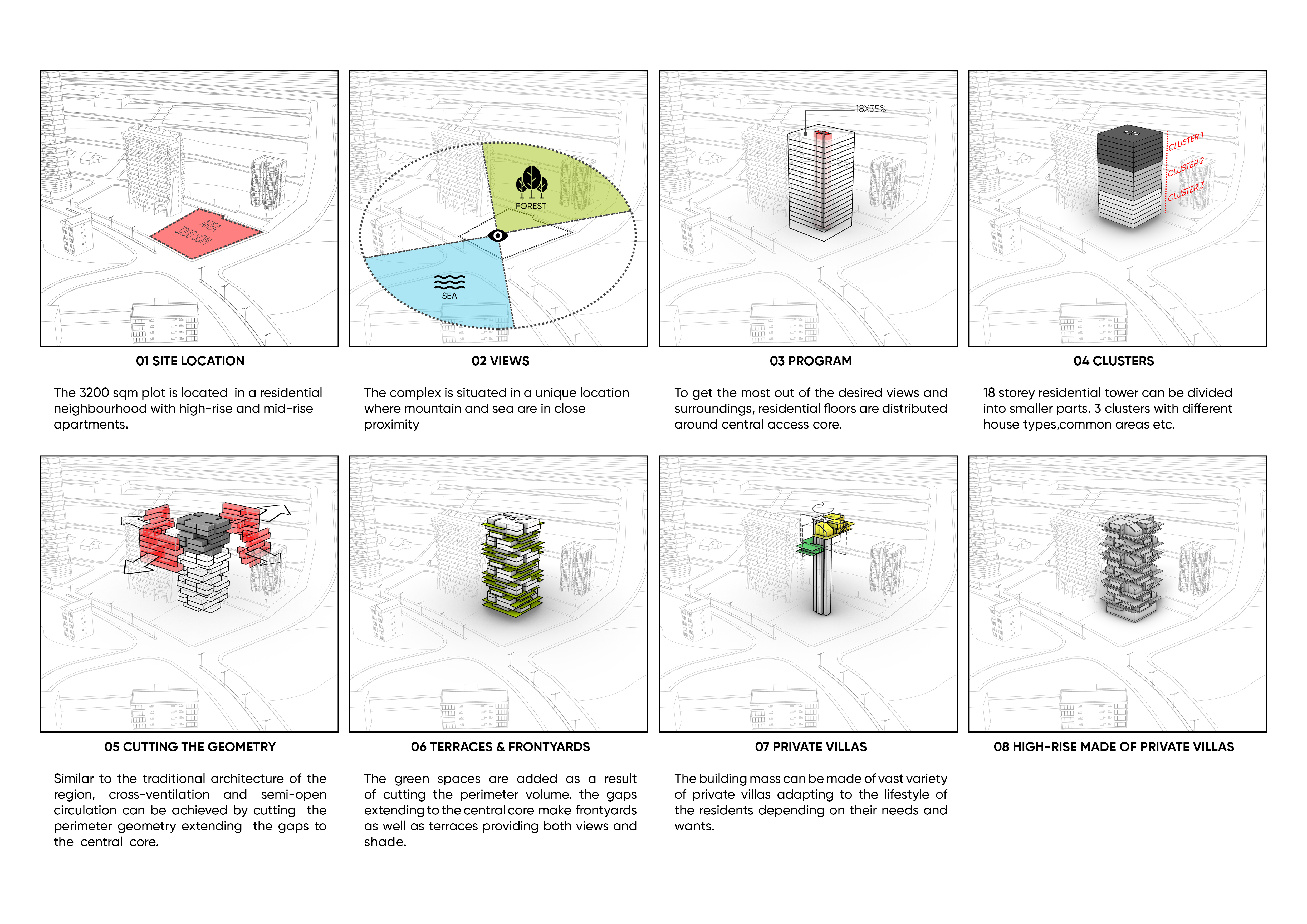 AREA
3200 SQM

01 SITE LOCATION

The 3200 sqm plot is located in a residential neighbourhood with high-rise and mid-rise apartments.

FOREST

SEA

02 VIEWS

The complex is situated in a unique location where mountain and sea are in close proximity

18X35%

03 PROGRAM

To get the most out of the desired views and surroundings, residential floors are distributed around central access core.

CLUSTER 1
CLUSTER 2
CLUSTER 3

04 CLUSTERS

18 storey residential tower can be divided into smaller parts. 3 clusters with different house types,common areas etc.

05 CUTTING THE GEOMETRY

Similar to the traditional architecture of the region, cross-ventilation and semi-open circulation can be achieved by cutting the perimeter geometry extending the gaps to the central core.

06 TERRACES & FRONTYARDS

The green spaces are added as a result of cutting the perimeter volume. the gaps extending to the central core make frontyards as well as terraces providing both views and shade.

07 PRIVATE VILLAS

The building mass can be made of vast variety of private villas adapting to the lifestyle of the residents depending on their needs and wants.

08 HIGH-RISE MADE OF PRIVATE VILLAS