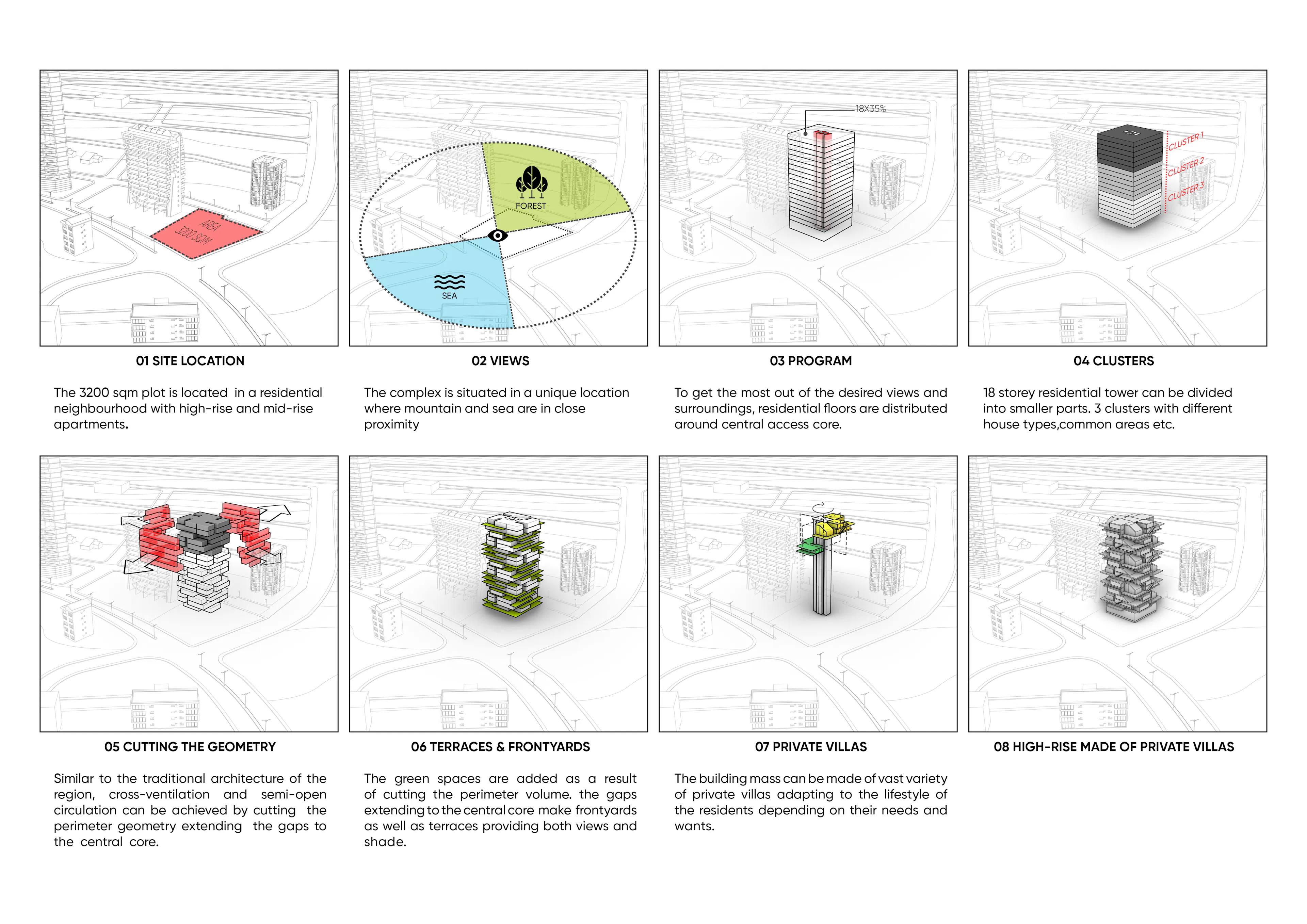 AREA
3200 SQM

01 SITE LOCATION

The 3200 sqm plot is located in a residential neighbourhood with high-rise and mid-rise apartments.

FOREST

SEA

02 VIEWS

The complex is situated in a unique location where mountain and sea are in close proximity

18X35%

03 PROGRAM

To get the most out of the desired views and surroundings, residential floors are distributed around central access core.

CLUSTER 1
CLUSTER 2
CLUSTER 3

04 CLUSTERS

18 storey residential tower can be divided into smaller parts. 3 clusters with different house types,common areas etc.

05 CUTTING THE GEOMETRY

Similar to the traditional architecture of the region, cross-ventilation and semi-open circulation can be achieved by cutting the perimeter geometry extending the gaps to the central core.

06 TERRACES & FRONTYARDS

The green spaces are added as a result of cutting the perimeter volume. the gaps extending to the central core make frontyards as well as terraces providing both views and shade.

07 PRIVATE VILLAS

The building mass can be made of vast variety of private villas adapting to the lifestyle of the residents depending on their needs and wants.

08 HIGH-RISE MADE OF PRIVATE VILLAS