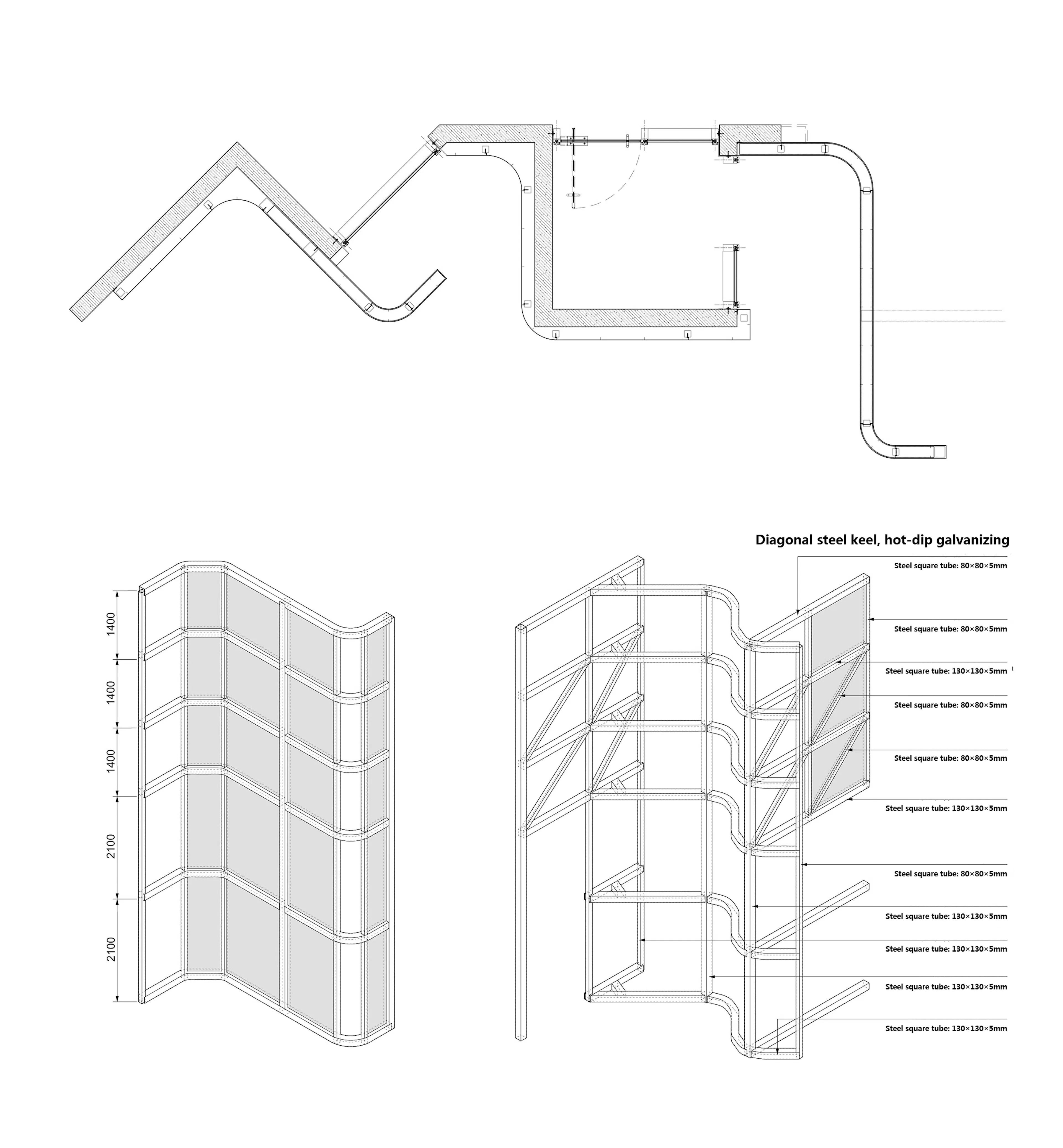 1400

1400

1400

2100

2100

Diagonal steel keel, hot-dip galvanizing

Steel square tube: 80×80×5mm

Steel square tube: 80×80×5mm

Steel square tube: 130×130×5mm

Steel square tube: 80×80×5mm

Steel square tube: 80×80×5mm

Steel square tube: 130×130×5mm

Steel square tube: 80×80×5mm

Steel square tube: 130×130×5mm

Steel square tube: 130×130×5mm

Steel square tube: 130×130×5mm

Steel square tube: 130×130×5mm