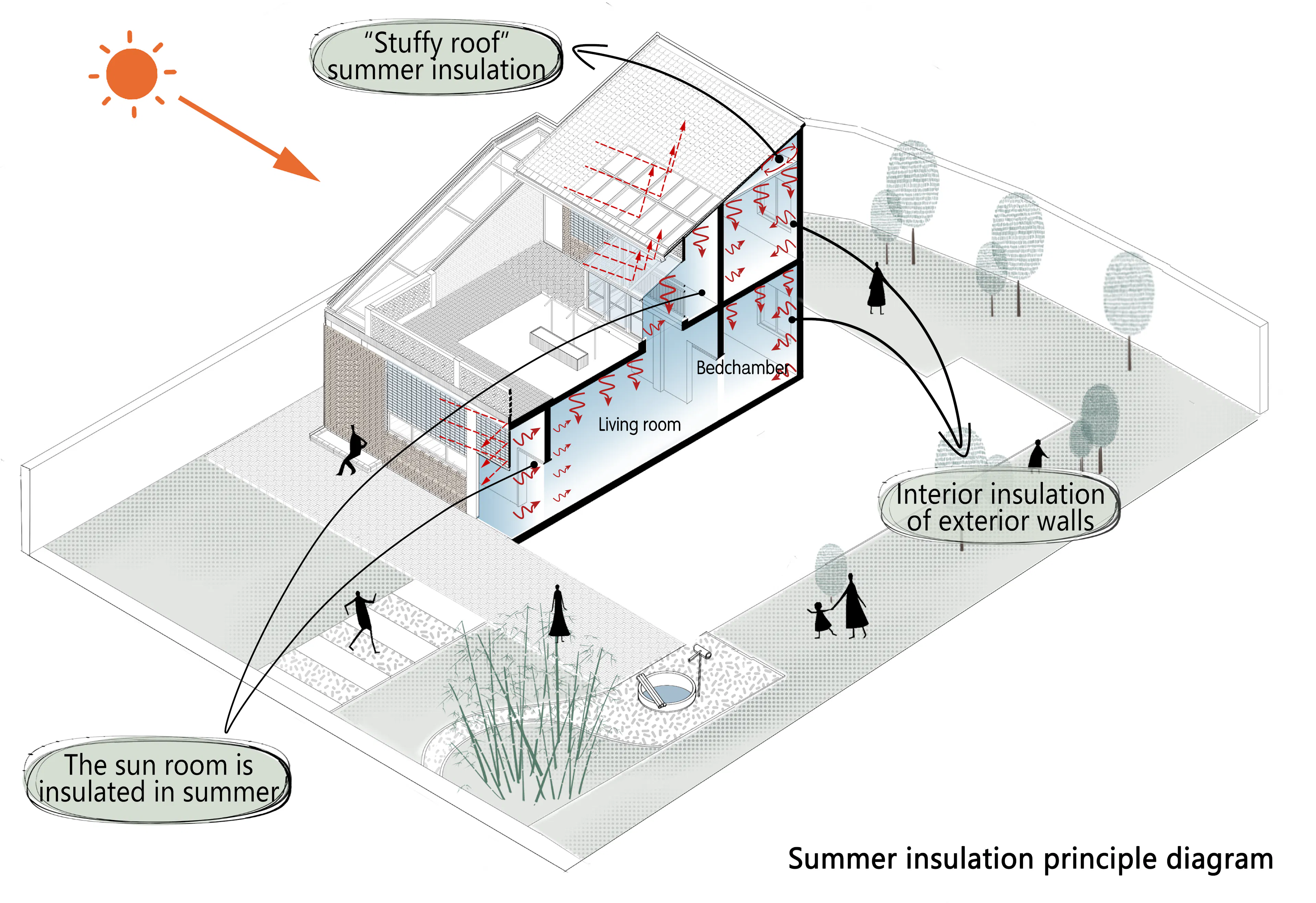 "Stuffy roof" summer insulation

Bedchamber

Living room

Interior insulation of exterior walls

The sun room is insulated in summer

Summer insulation principle diagram