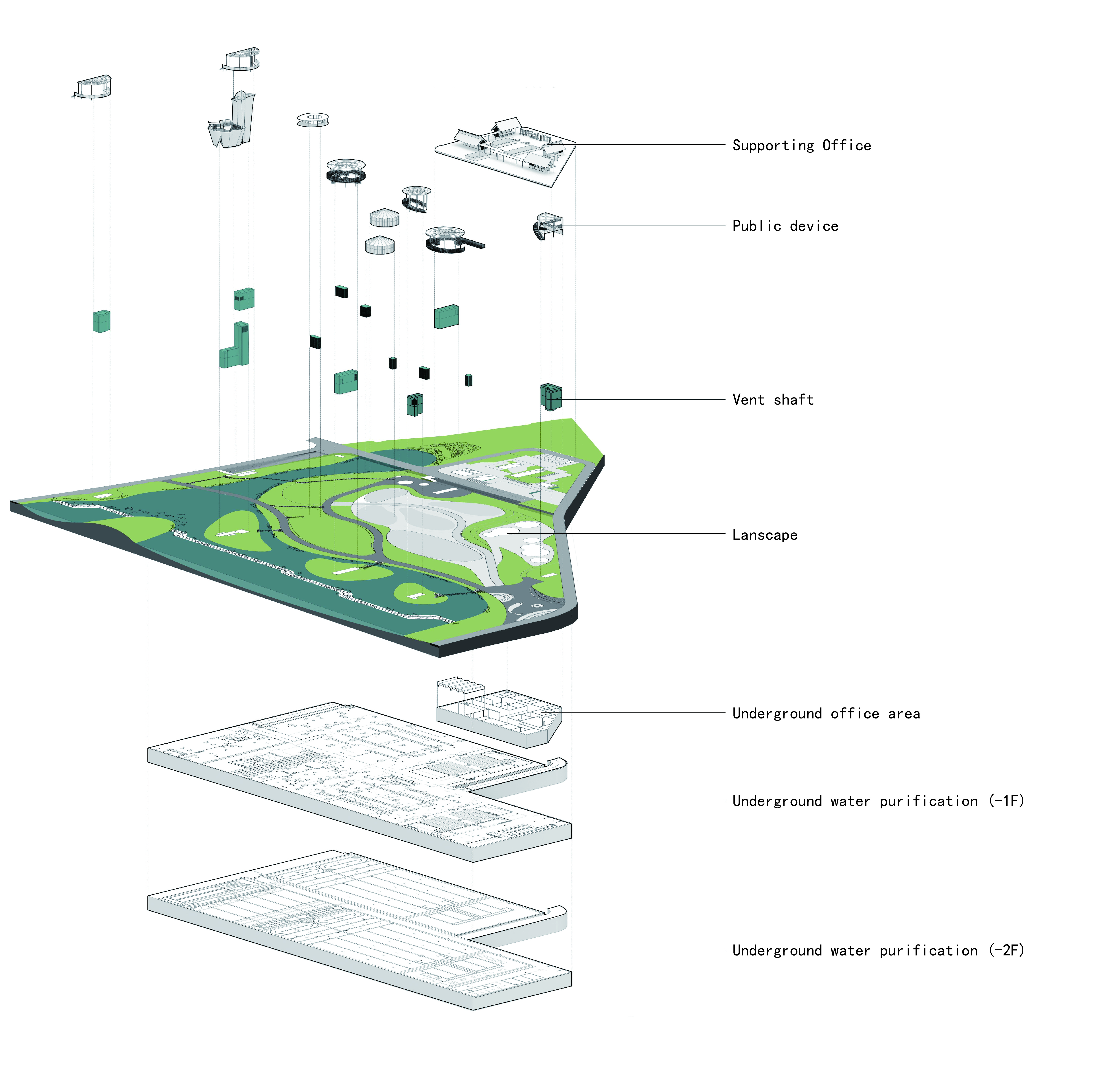 Supporting Office

Public device

Vent shaft

Lanscape

Underground office area

Underground water purification (-1F)

Underground water purification (-2F)