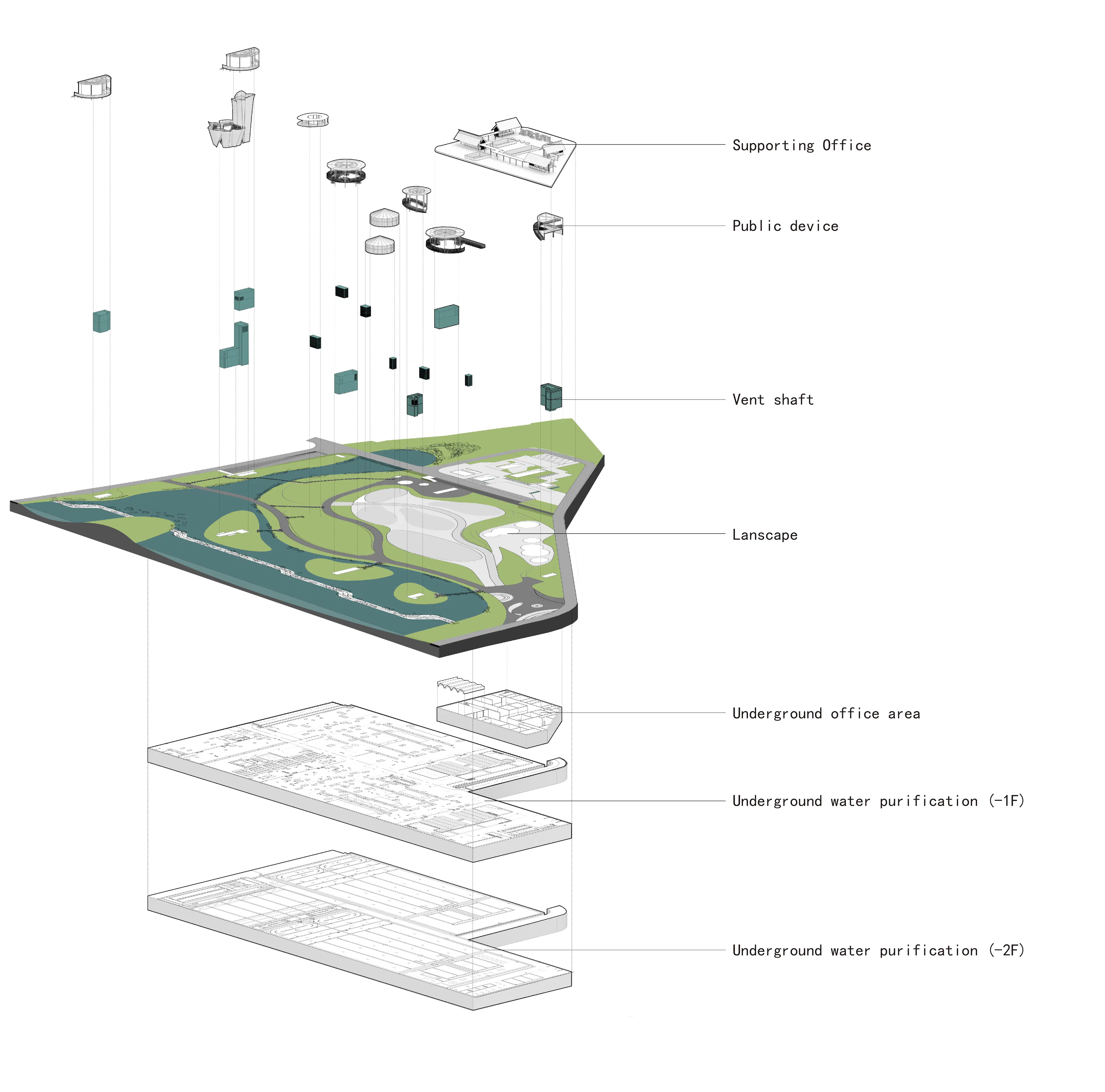 Supporting Office

Public device

Vent shaft

Lanscape

Underground office area

Underground water purification (-1F)

Underground water purification (-2F)