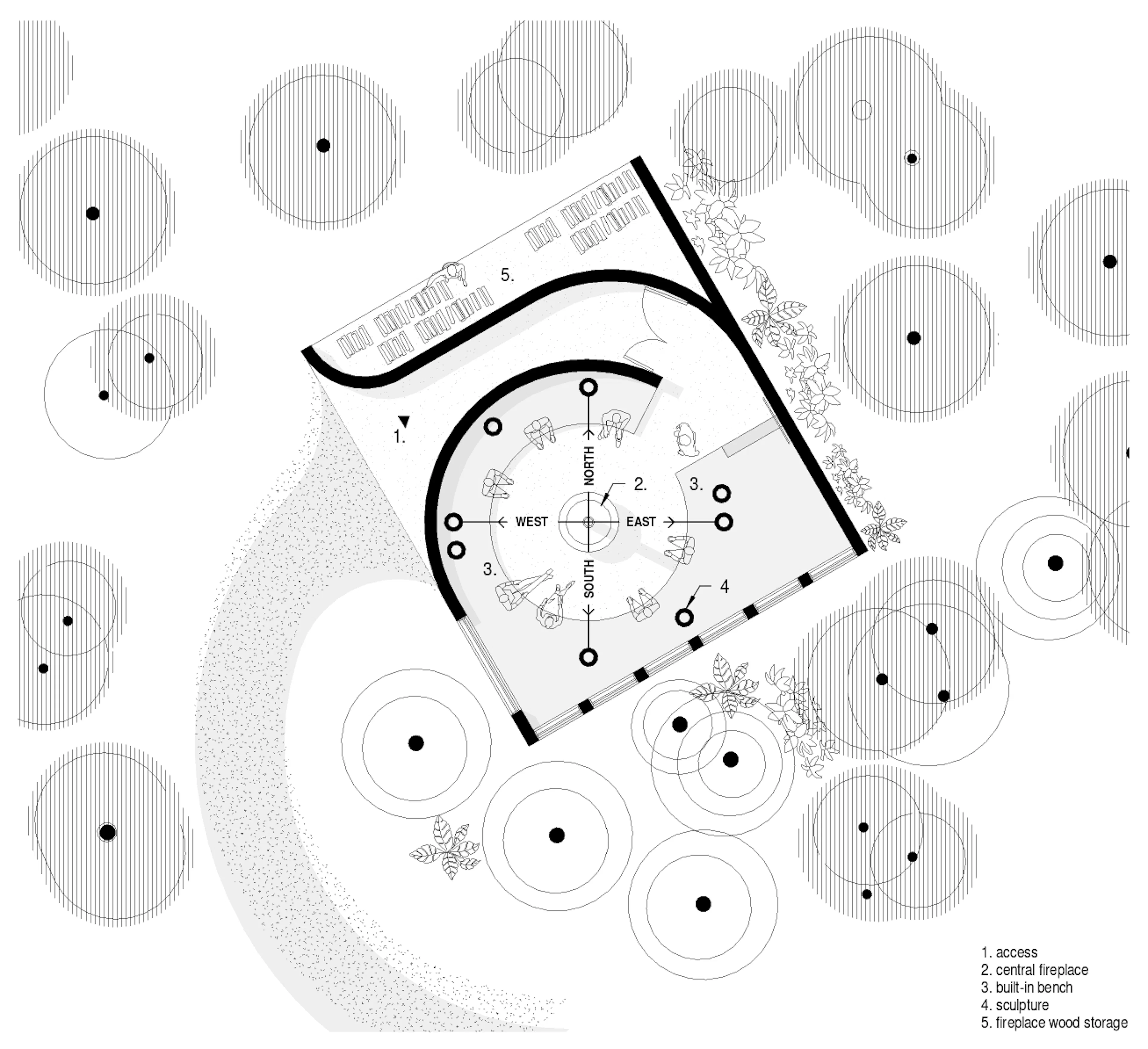 5.

1.

NORTH

2.

3.

WEST

EAST

3.

SOUTH

4

1. access
2. central fireplace
3. built-in bench
4. sculpture
5. fireplace wood storage