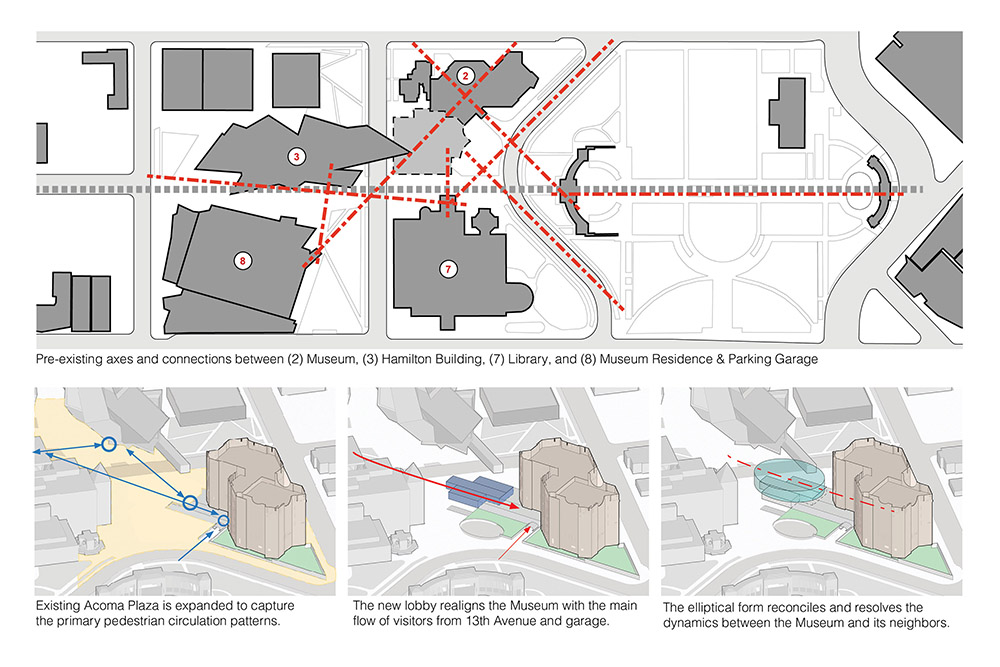 2

3

8

7

Pre-existing axes and connections between (2) Museum, (3) Hamilton Building, (7) Library, and (8) Museum Residence & Parking Garage

Existing Acoma Plaza is expanded to capture the primary pedestrian circulation patterns.

The new lobby realigns the Museum with the main flow of visitors from 13th Avenue and garage.

The elliptical form reconciles and resolves the dynamics between the Museum and its neighbors.