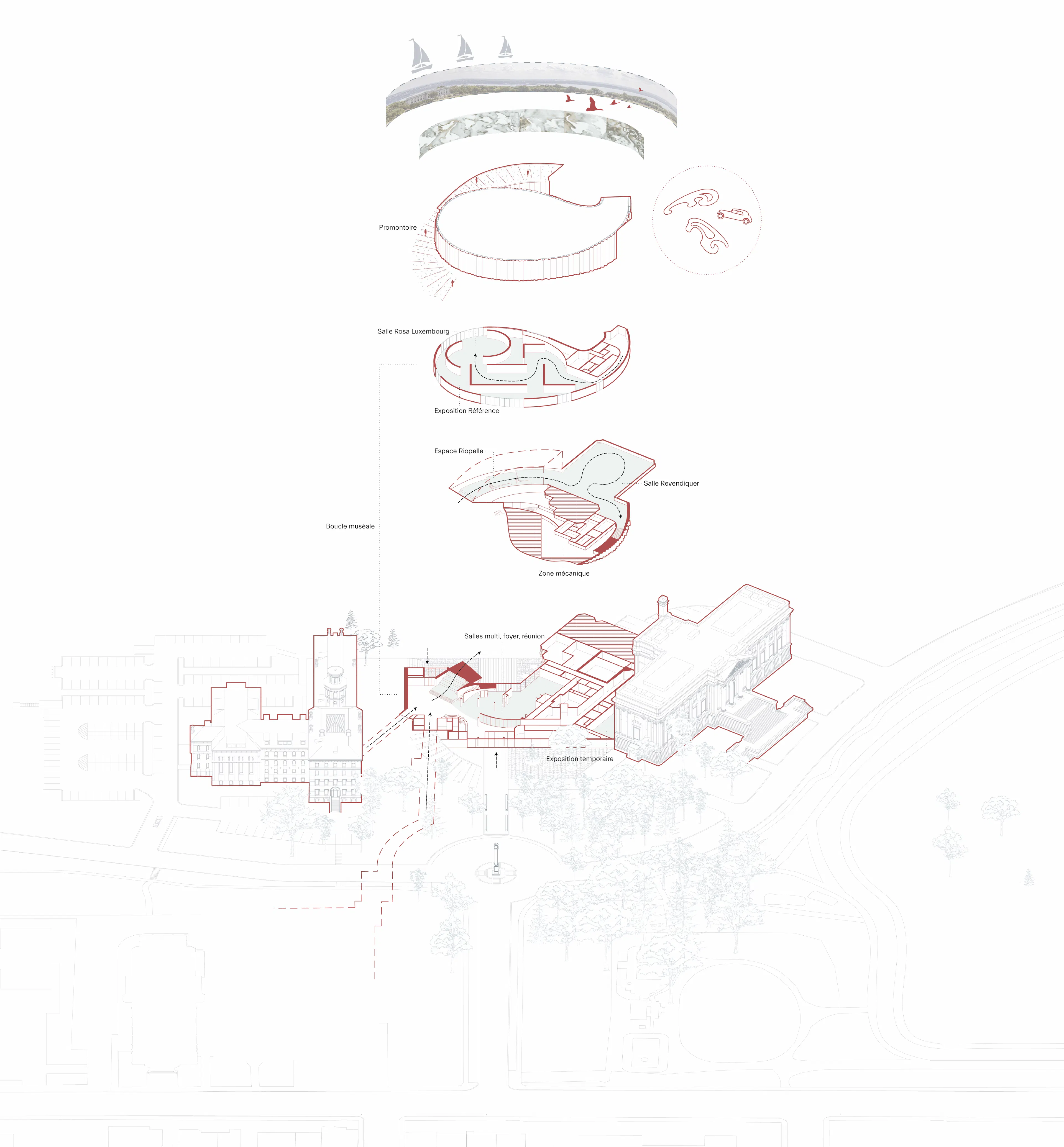 Promontoire

Salle Rosa Luxembourg

Exposition Référence

Espace Riopelle

Salle Revendiquer

Boucle muséale

Zone mécanique

Salles multi, foyer, réunion

Exposition temporaire