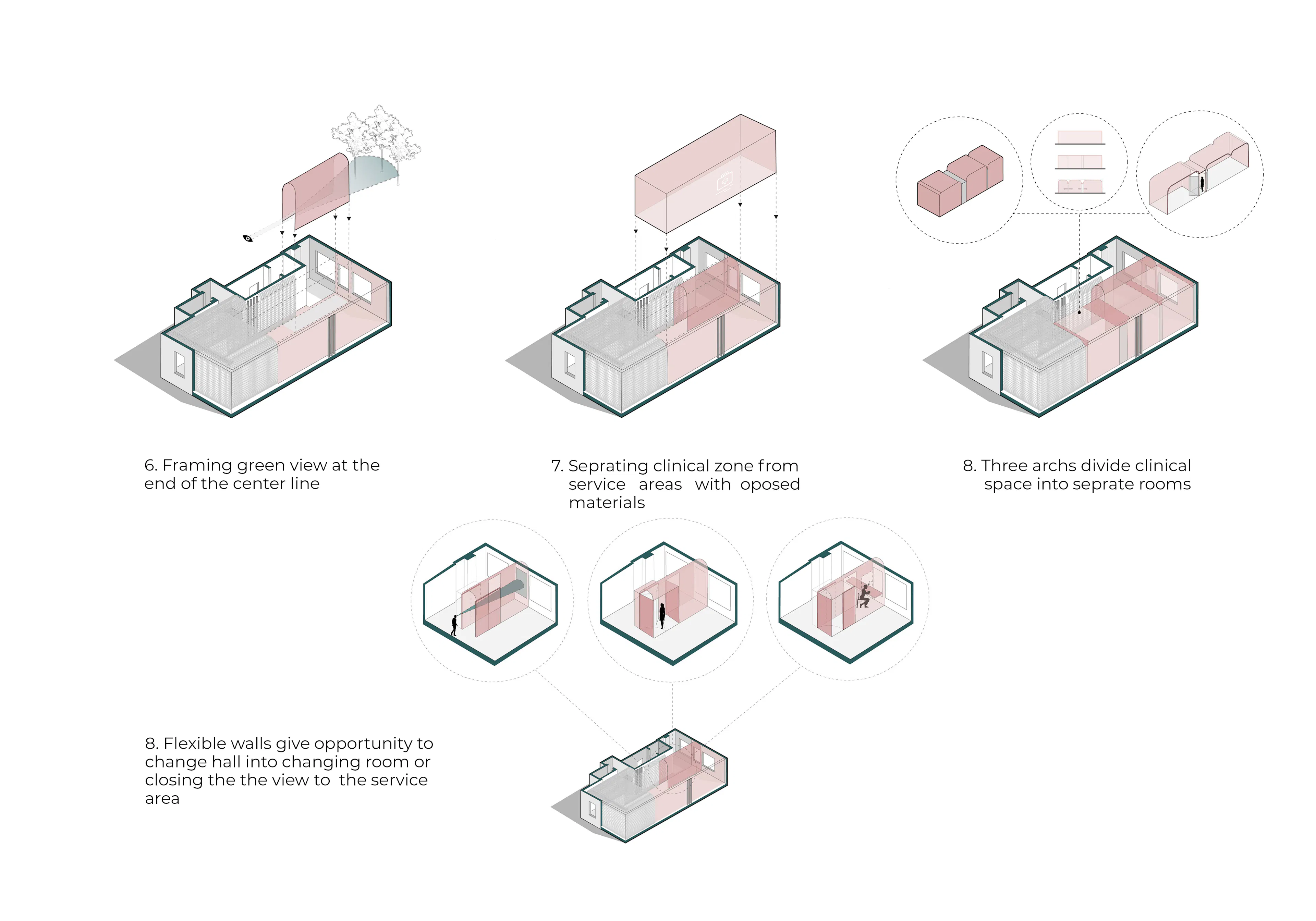 6. Framing green view at the end of the center line

7. Seprating clinical zone from service areas with oposed materials

8. Three archs divide clinical space into seprate rooms

8. Flexible walls give opportunity to change hall into changing room or closing the the view to the service area