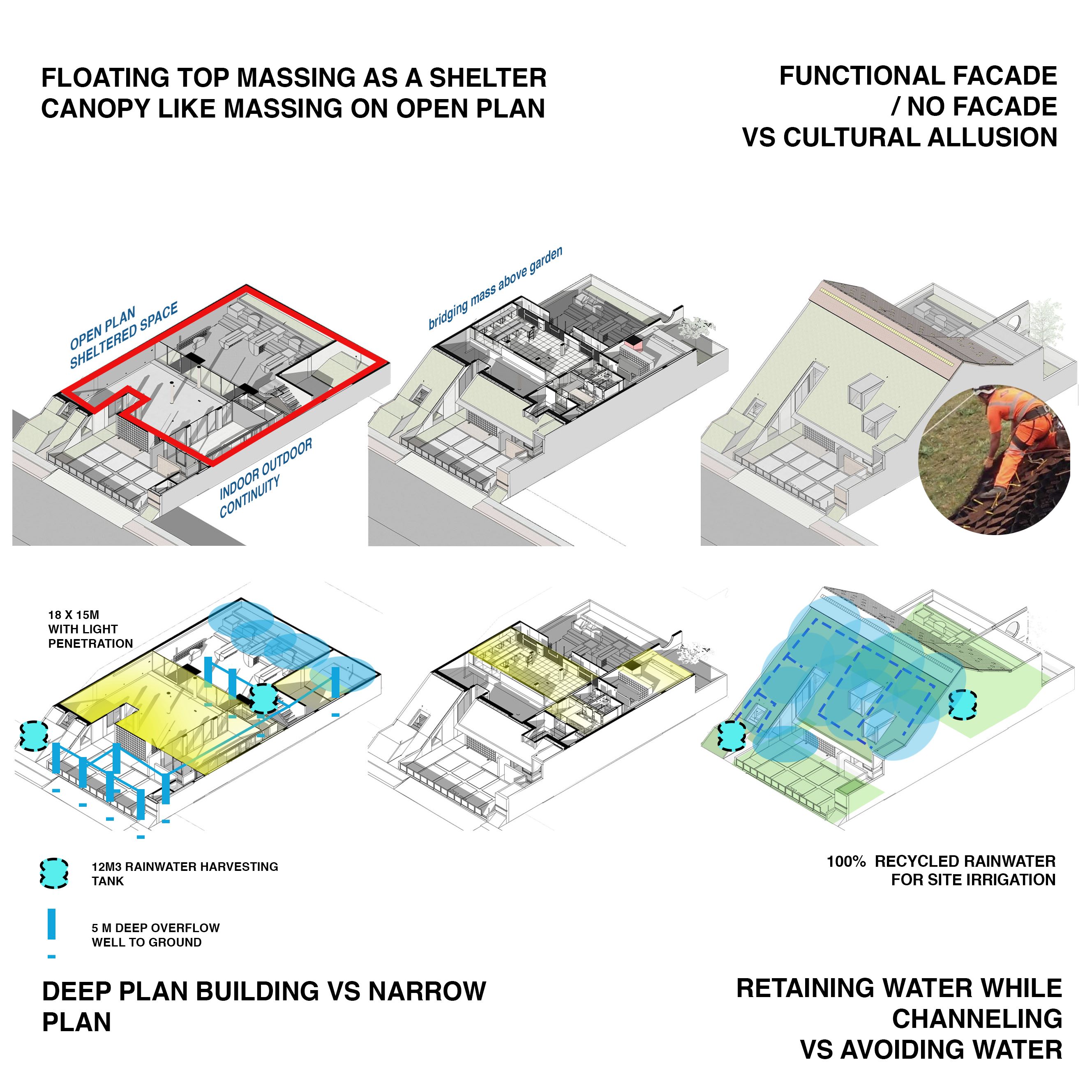 FLOATING TOP MASSING AS A SHELTER
CANOPY LIKE MASSING ON OPEN PLAN

FUNCTIONAL FACADE
/ NO FACADE
VS CULTURAL ALLUSION

OPEN PLAN
SHELTERED SPACE

INDOOR OUTDOOR
CONTINUITY

bridging mass above garden

18 X 15M
WITH LIGHT
PENETRATION

12M3 RAINWATER HARVESTING
TANK

5 M DEEP OVERFLOW
WELL TO GROUND

100% RECYCLED RAINWATER
FOR SITE IRRIGATION

DEEP PLAN BUILDING VS NARROW
PLAN

RETAINING WATER WHILE
CHANNELING
VS AVOIDING WATER