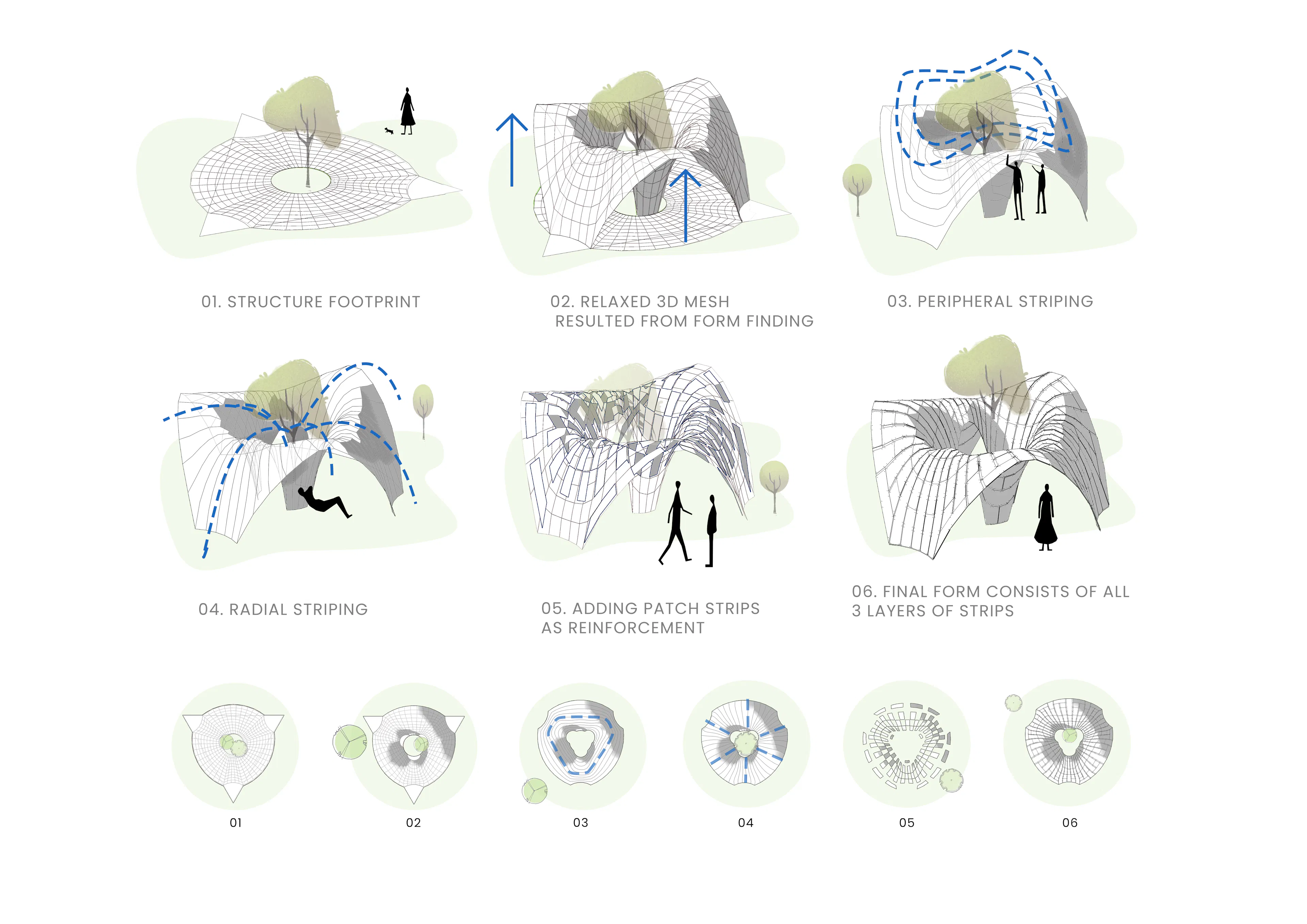 01. STRUCTURE FOOTPRINT

02. RELAXED 3D MESH RESULTED FROM FORM FINDING

03. PERIPHERAL STRIPING

04. RADIAL STRIPING

05. ADDING PATCH STRIPS AS REINFORCEMENT

06. FINAL FORM CONSISTS OF ALL 3 LAYERS OF STRIPS

01

02

03

04

05

06