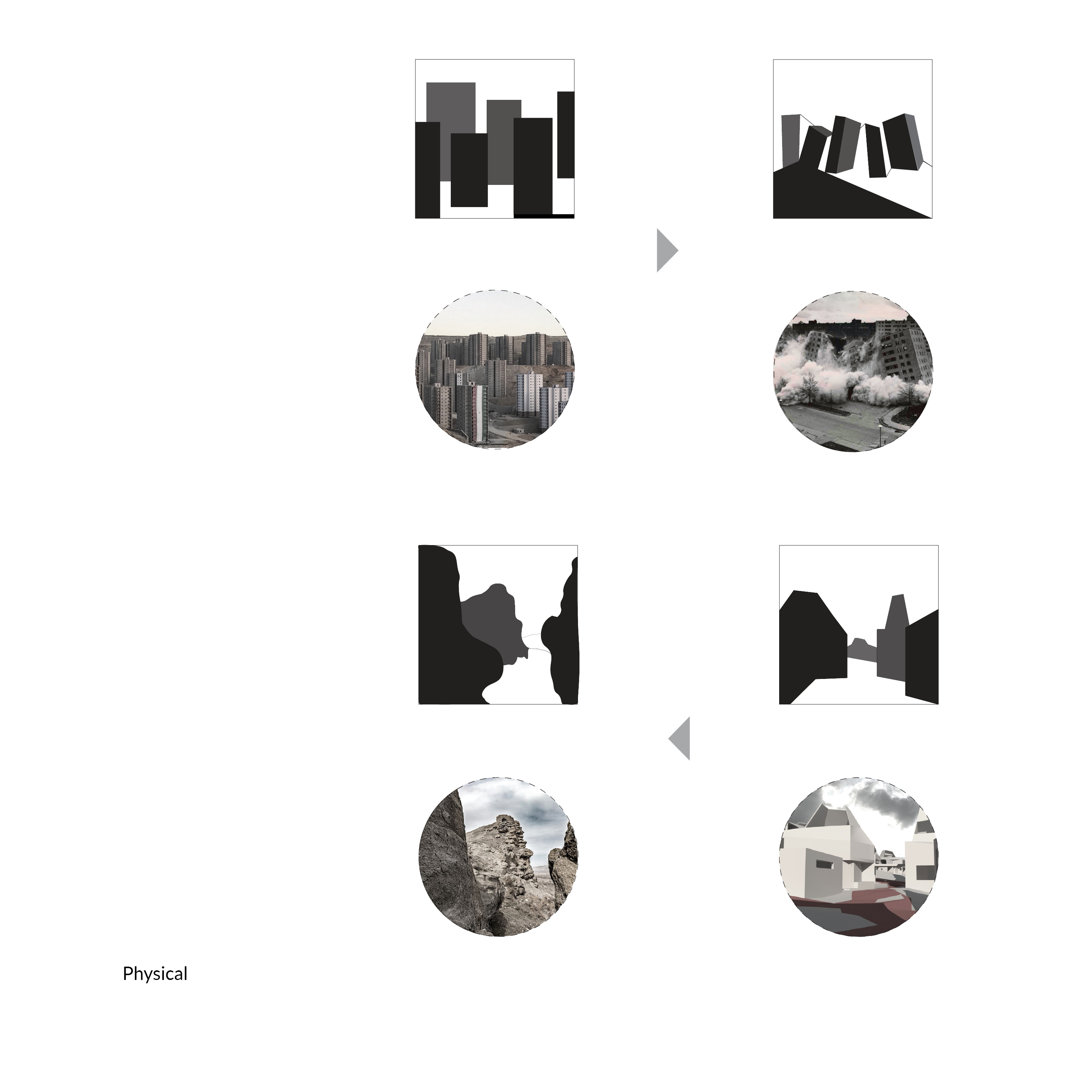 Physical