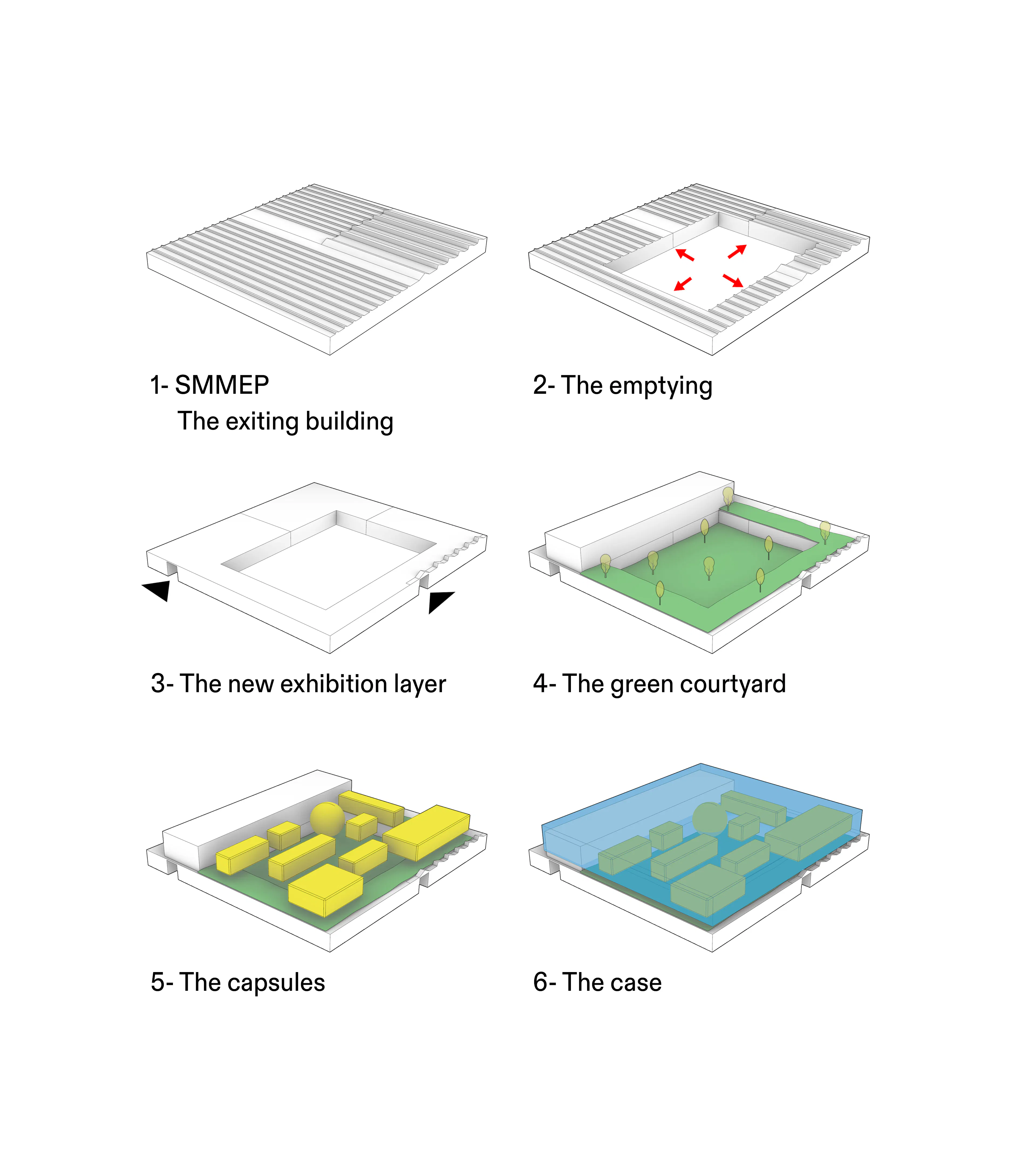 1- SMMEP
The exiting building

2- The emptying

3- The new exhibition layer

4- The green courtyard

5- The capsules

6- The case