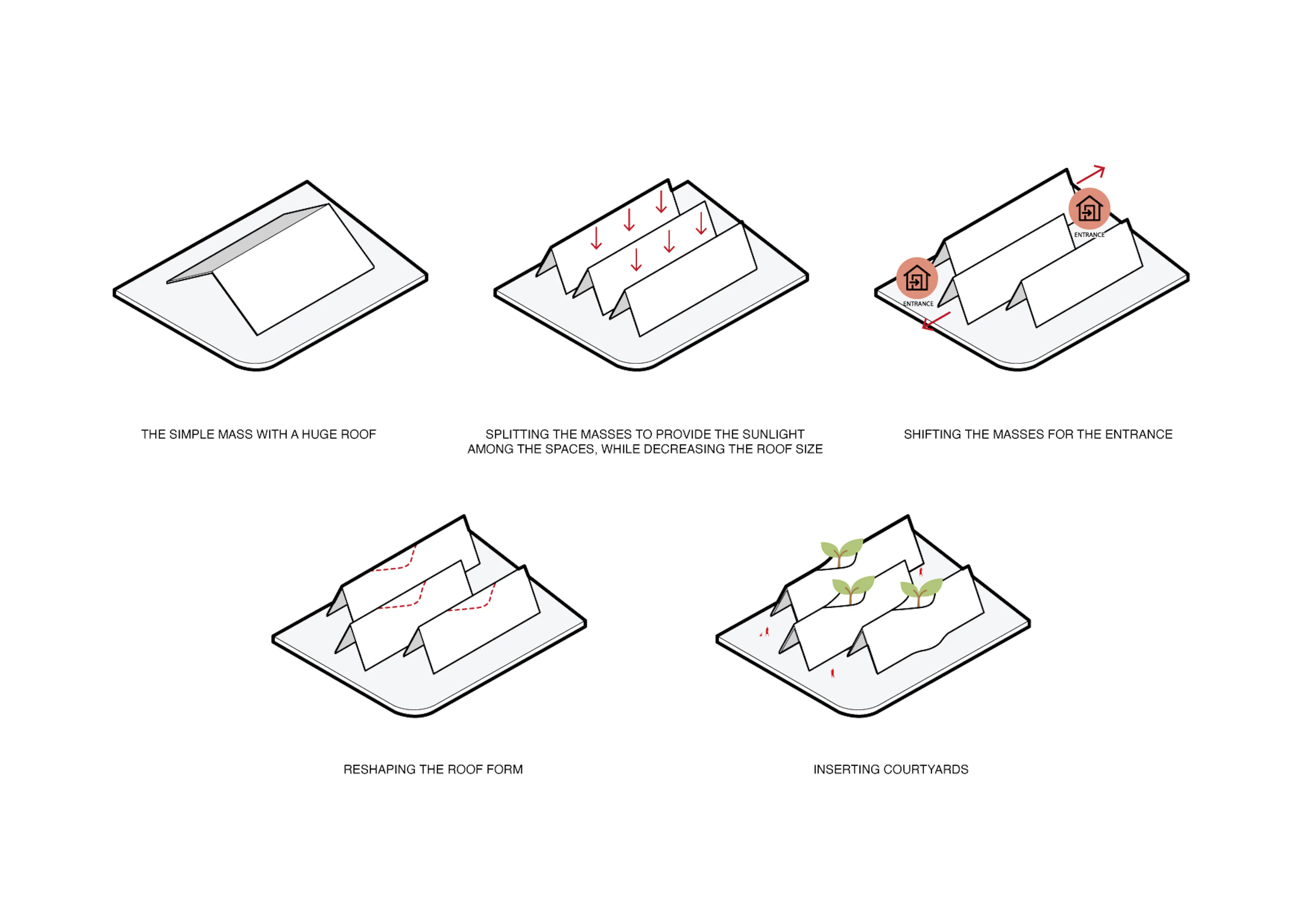 ENTRANCE

ENTRANCE

THE SIMPLE MASS WITH A HUGE ROOF

SPLITTING THE MASSES TO PROVIDE THE SUNLIGHT AMONG THE SPACES, WHILE DECREASING THE ROOF SIZE

SHIFTING THE MASSES FOR THE ENTRANCE

RESHAPING THE ROOF FORM

INSERTING COURTYARDS