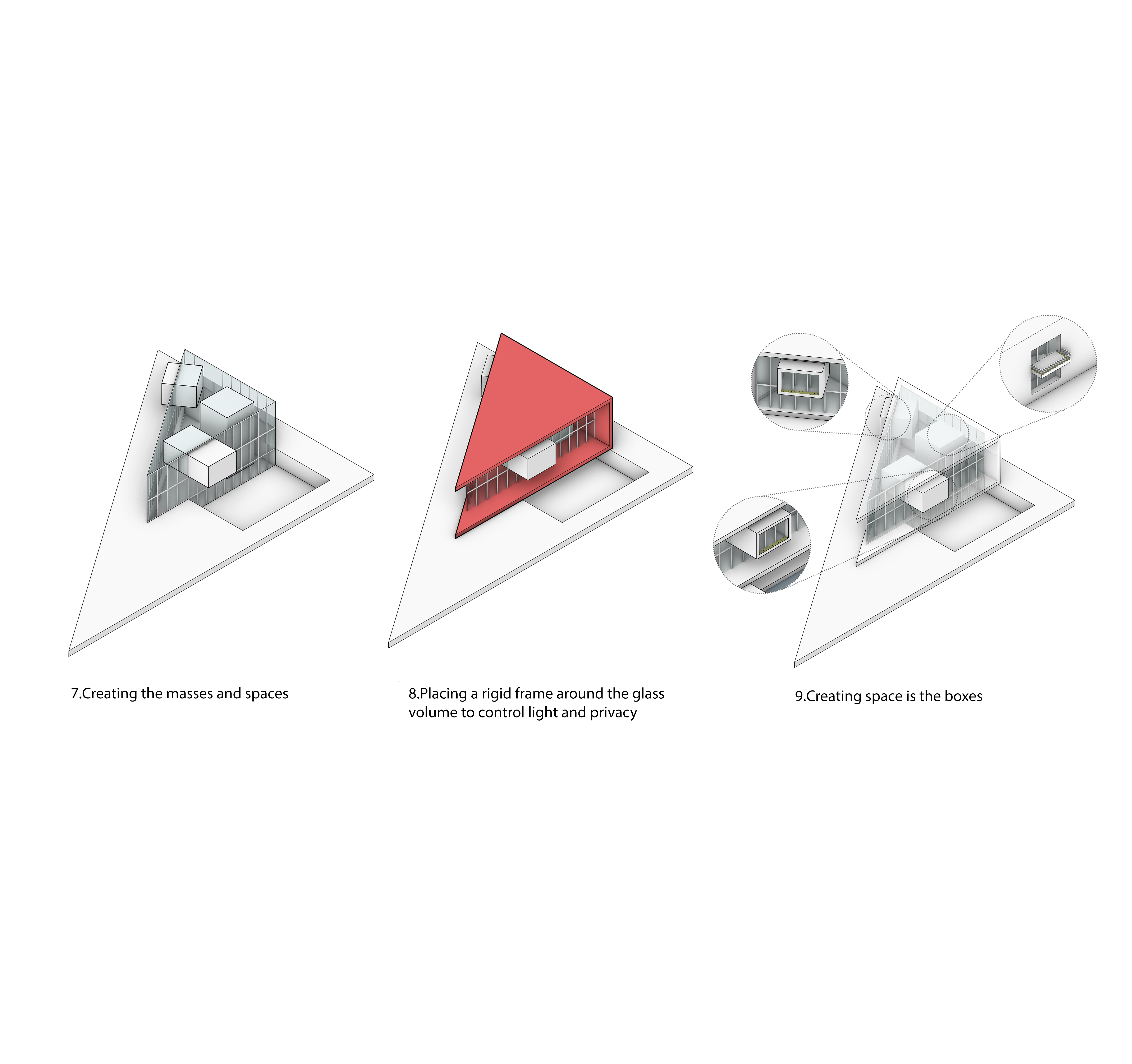 7.Creating the masses and spaces

8.Placing a rigid frame around the glass volume to control light and privacy

9.Creating space is the boxes