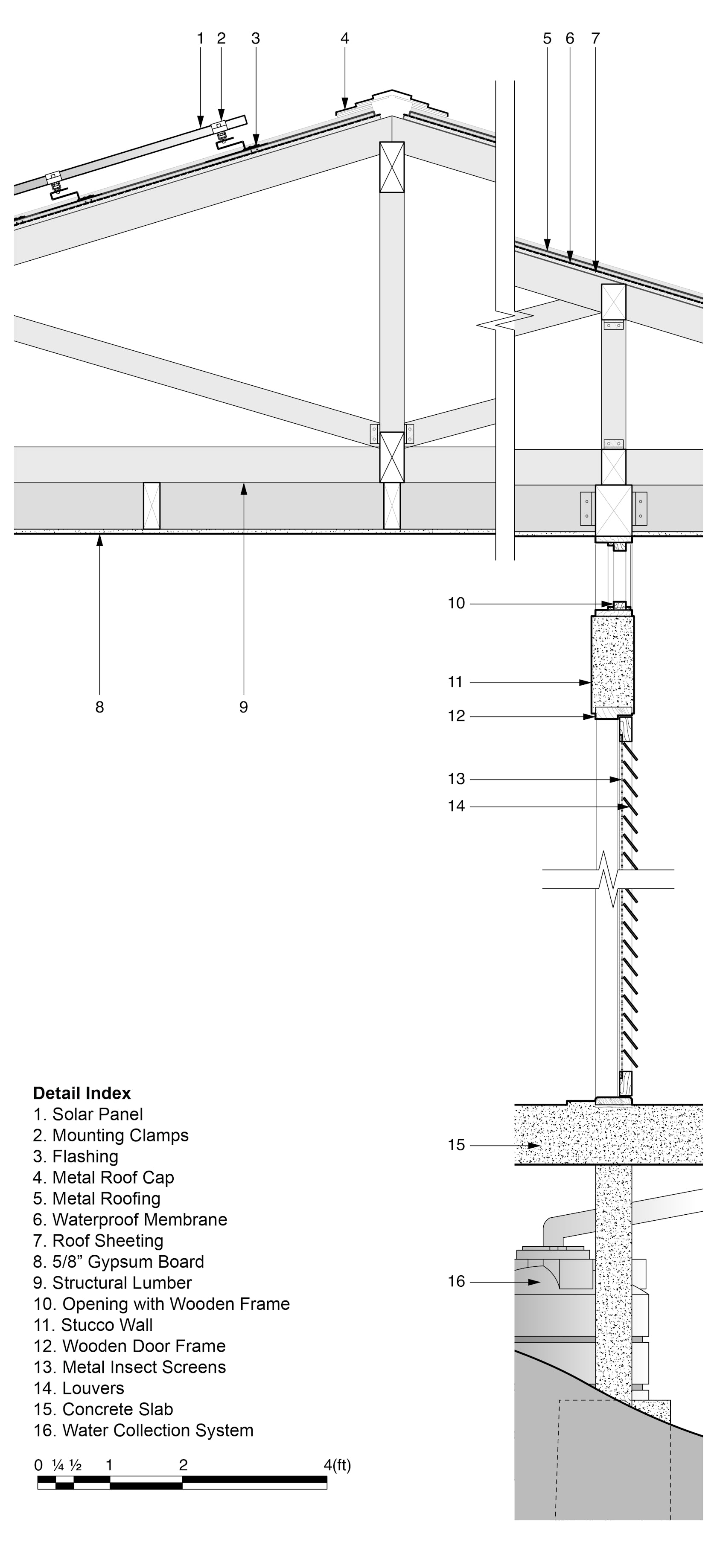 1 2 3 4 5 6 7

8 9

10
11
12
13
14

15

16

**Detail Index**
1. Solar Panel
2. Mounting Clamps
3. Flashing
4. Metal Roof Cap
5. Metal Roofing
6. Waterproof Membrane
7. Roof Sheeting
8. 5/8” Gypsum Board
9. Structural Lumber
10. Opening with Wooden Frame
11. Stucco Wall
12. Wooden Door Frame
13. Metal Insect Screens
14. Louvers
15. Concrete Slab
16. Water Collection System

0 ¼ ½ 1 2 4(ft)