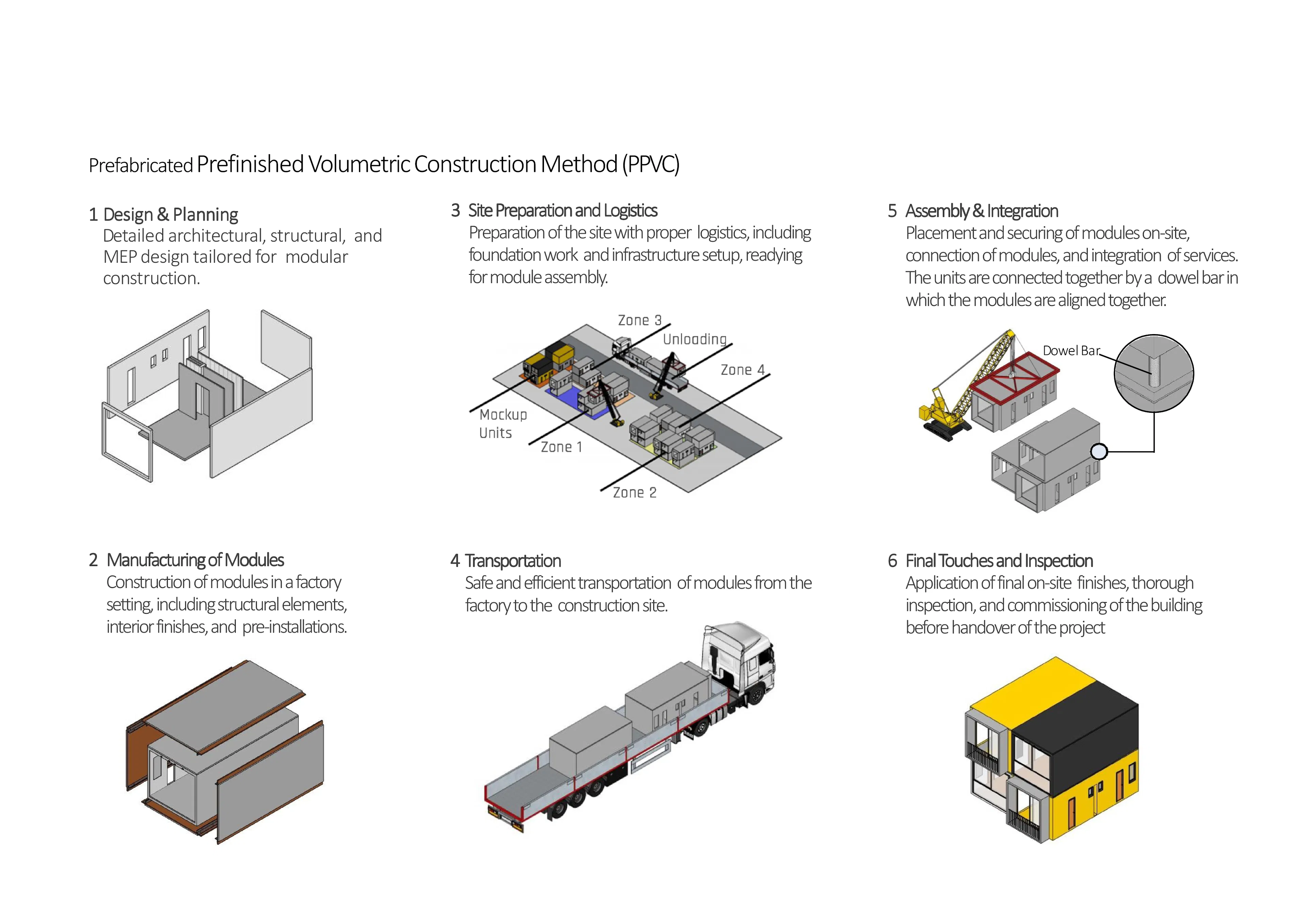 Prefabricated Prefinished Volumetric Construction Method (PPVC)

1 Design & Planning
Detailed architectural, structural, and MEP design tailored for modular construction.

2 Manufacturing of Modules
Construction of modules in a factory setting, including structural elements, interior finishes, and pre-installations.

3 Site Preparation and Logistics
Preparation of the site with proper logistics, including foundation work and infrastructure setup, readying for module assembly.

Zone 3
Unloading
Zone 4
Mockup Units
Zone 1
Zone 2

4 Transportation
Safe and efficient transportation of modules from the factory to the construction site.

5 Assembly & Integration
Placement and securing of modules on-site, connection of modules, and integration of services. The units are connected together by a dowel bar in which the modules are aligned together.

Dowel Bar

6 Final Touches and Inspection
Application of final on-site finishes, thorough inspection, and commissioning of the building before handover of the project