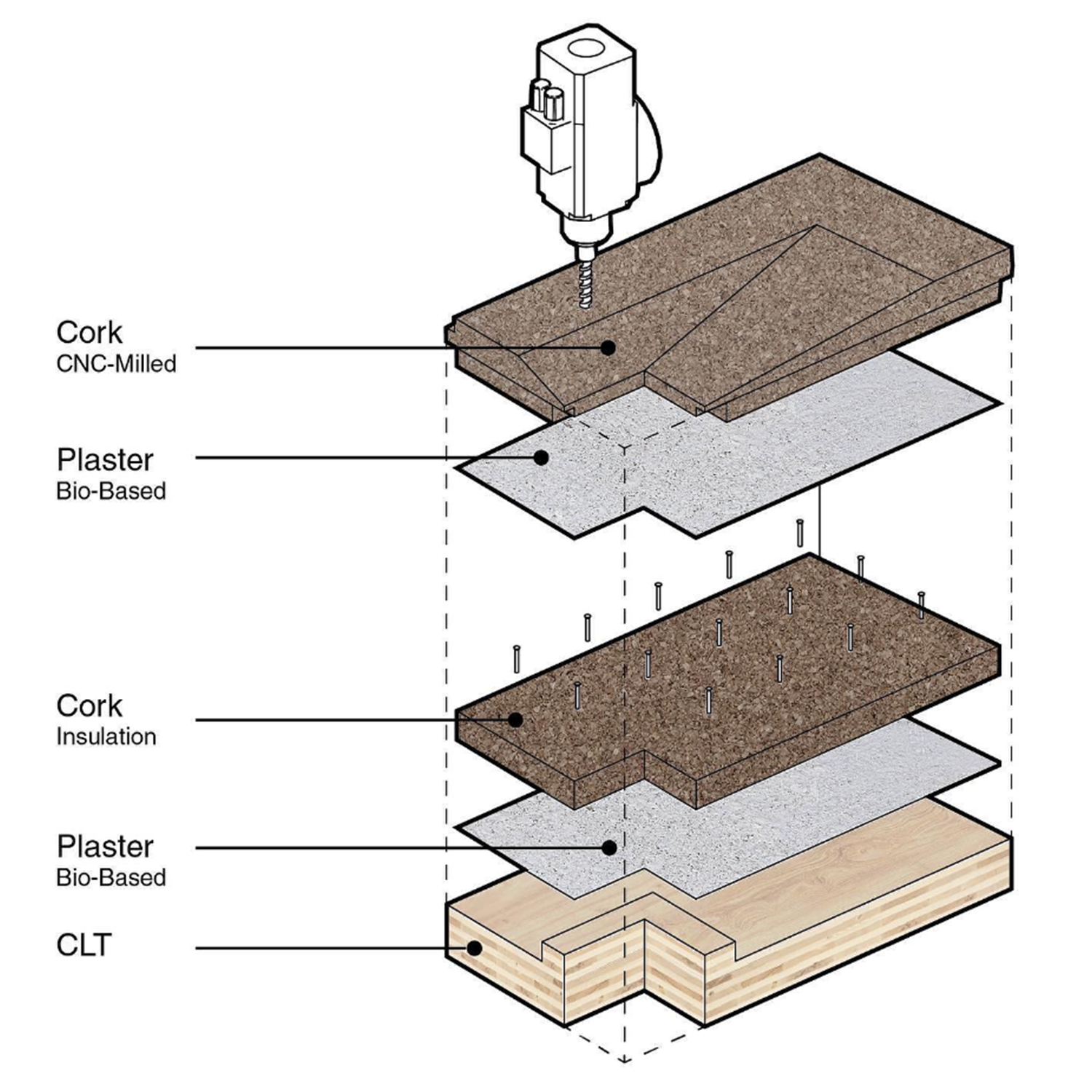 Cork
CNC-Milled

Plaster
Bio-Based

Cork
Insulation

Plaster
Bio-Based

CLT