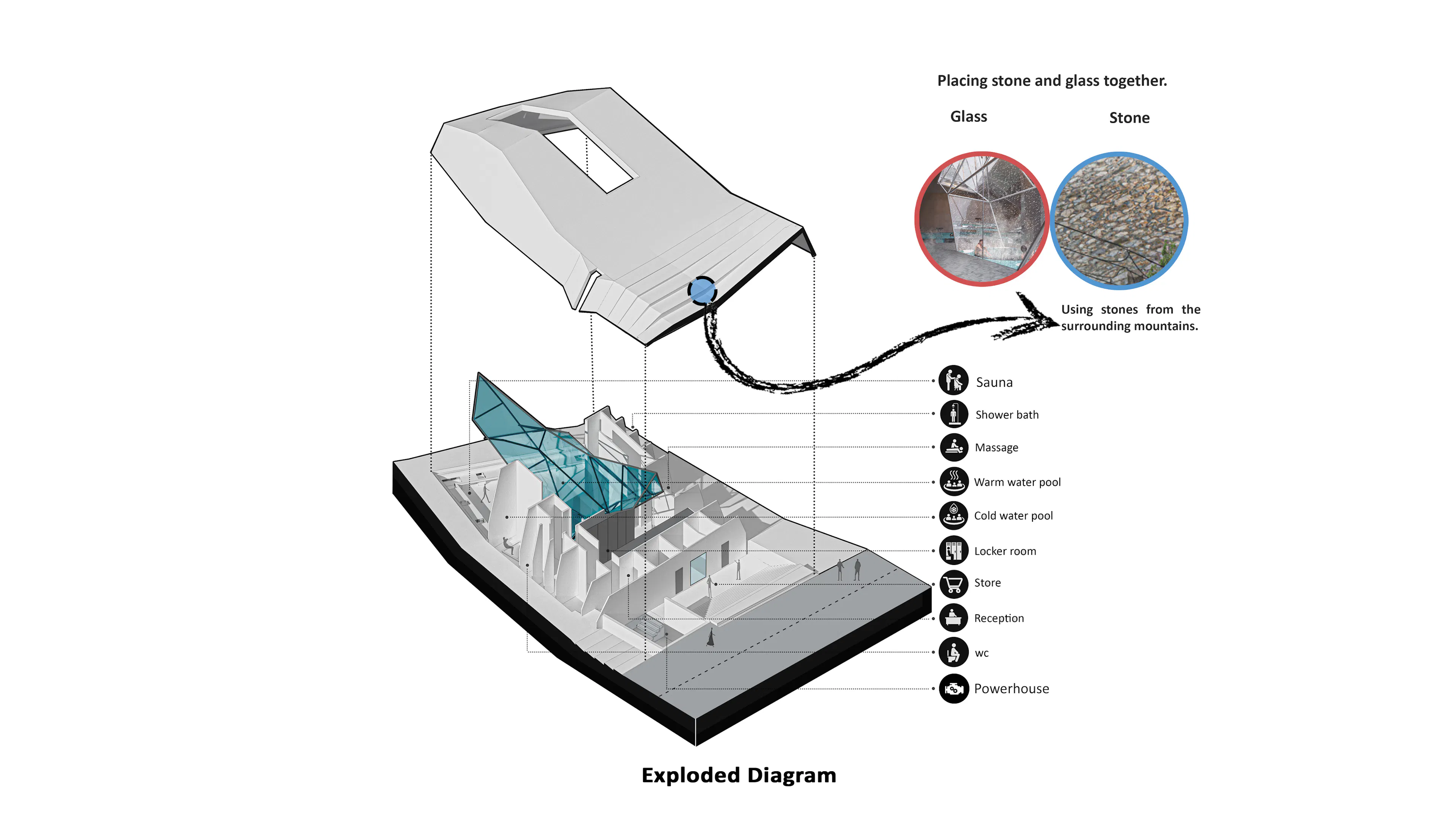 Placing stone and glass together.

Glass

Stone

Using stones from the surrounding mountains.

Sauna

Shower bath

Massage

Warm water pool

Cold water pool

Locker room

Store

Reception

wc

Powerhouse

Exploded Diagram