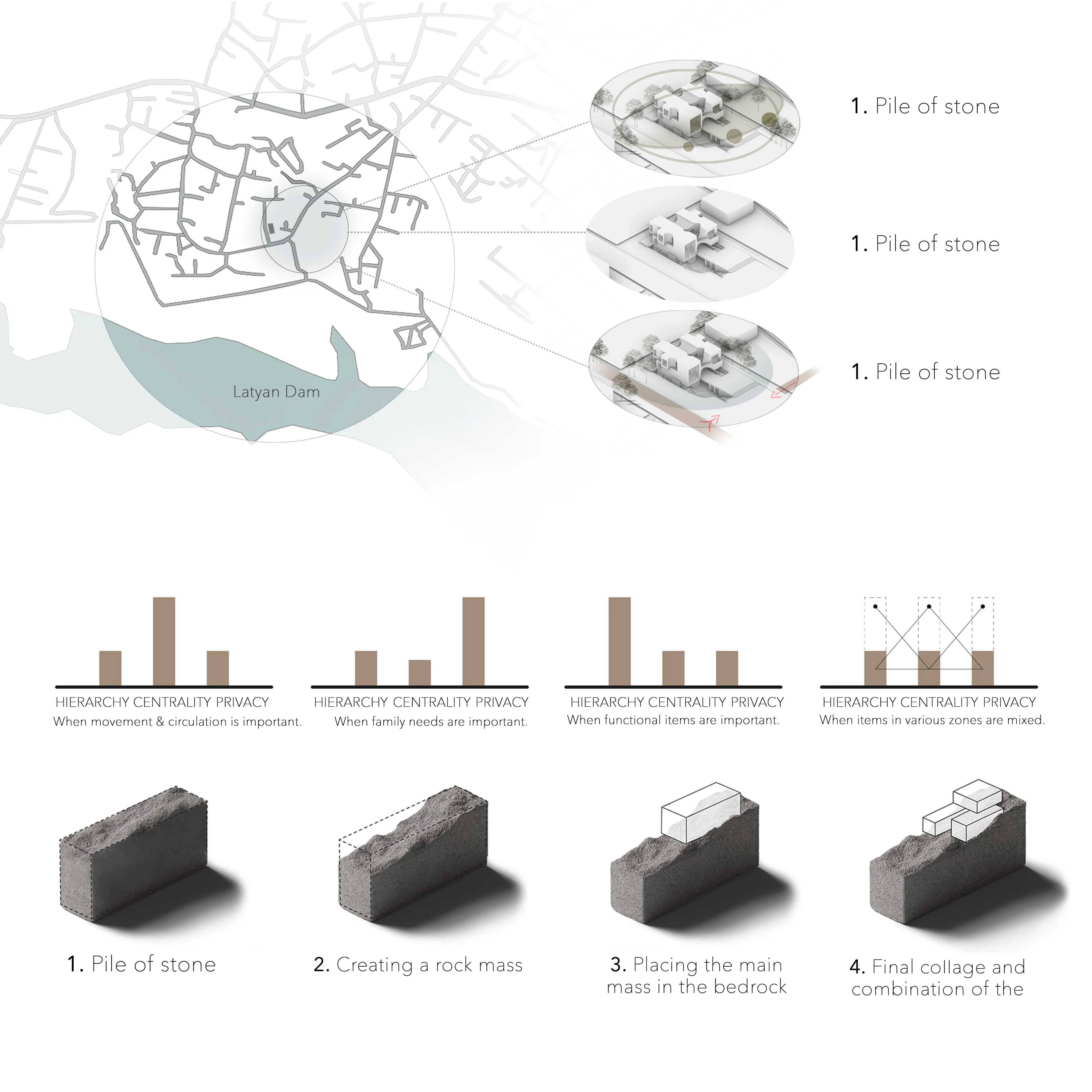 Latyan Dam

1. Pile of stone

1. Pile of stone

1. Pile of stone

HIERARCHY CENTRALITY PRIVACY
When movement & circulation is important.

HIERARCHY CENTRALITY PRIVACY
When family needs are important.

HIERARCHY CENTRALITY PRIVACY
When functional items are important.

HIERARCHY CENTRALITY PRIVACY
When items in various zones are mixed.

1. Pile of stone

2. Creating a rock mass

3. Placing the main mass in the bedrock

4. Final collage and combination of the