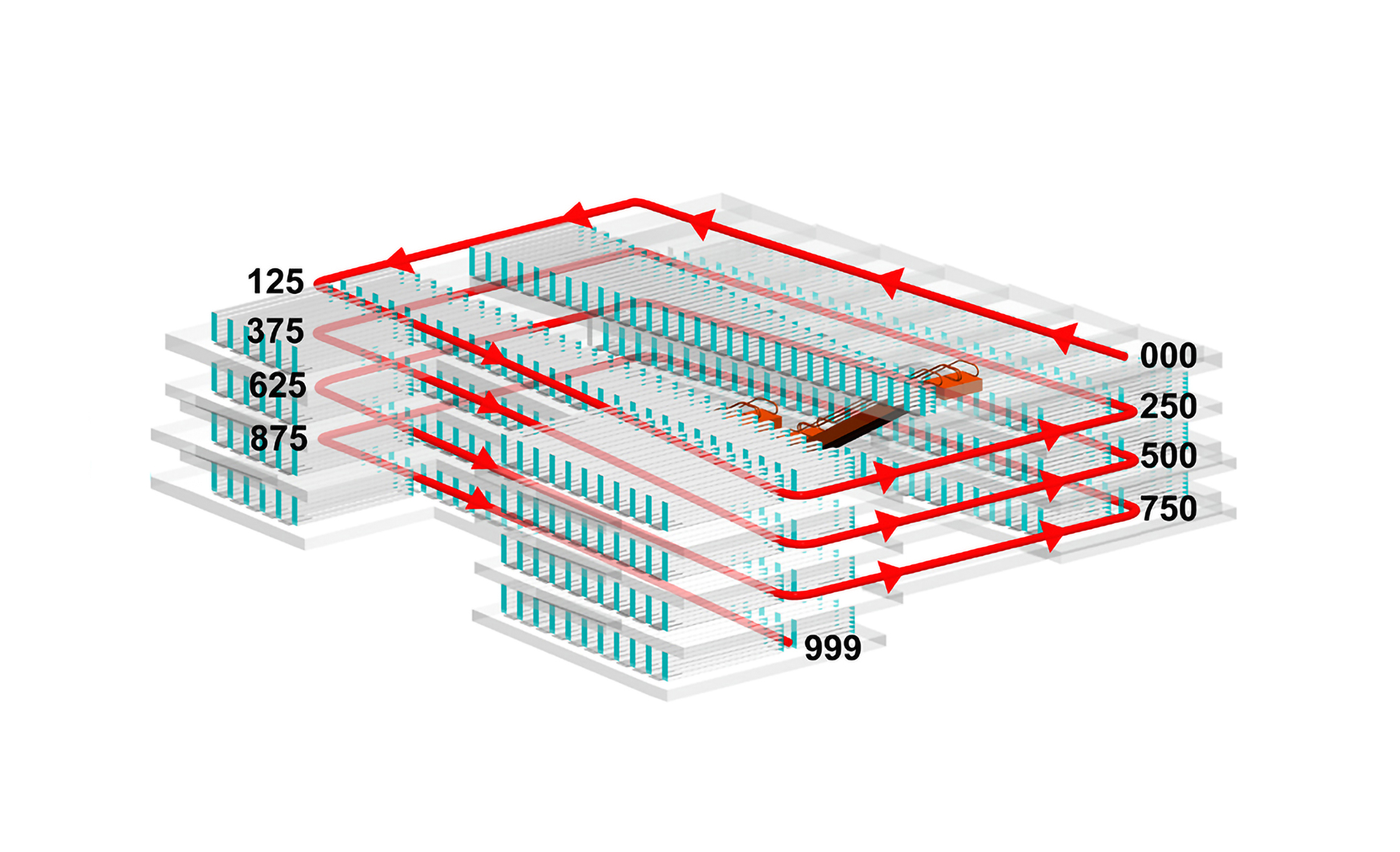 125
375
625
875
000
250
500
750
999