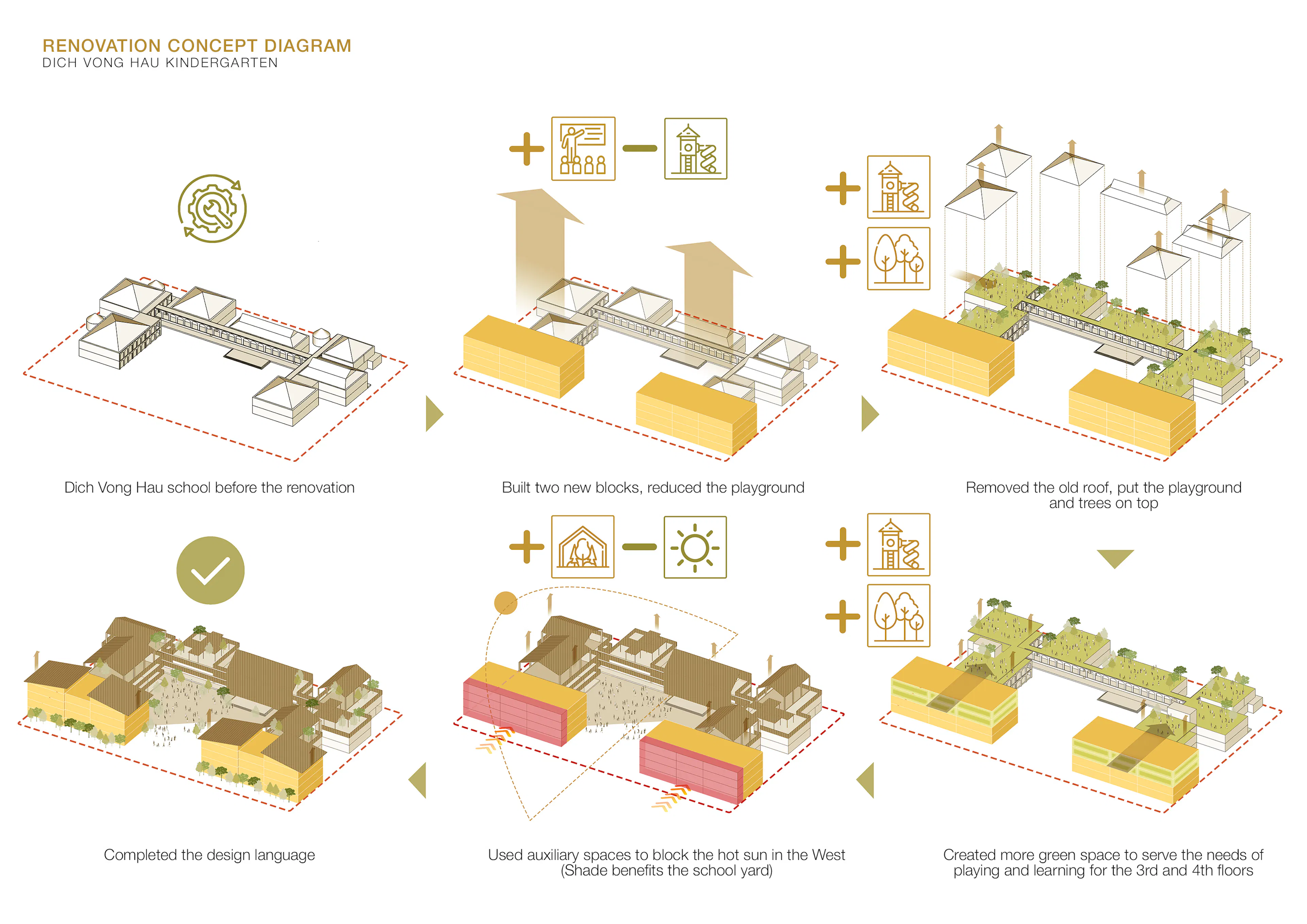 RENOVATION CONCEPT DIAGRAM
DICH VONG HAU KINDERGARTEN

Dich Vong Hau school before the renovation

Built two new blocks, reduced the playground

Removed the old roof, put the playground and trees on top

Completed the design language

Used auxiliary spaces to block the hot sun in the West (Shade benefits the school yard)

Created more green space to serve the needs of playing and learning for the 3rd and 4th floors