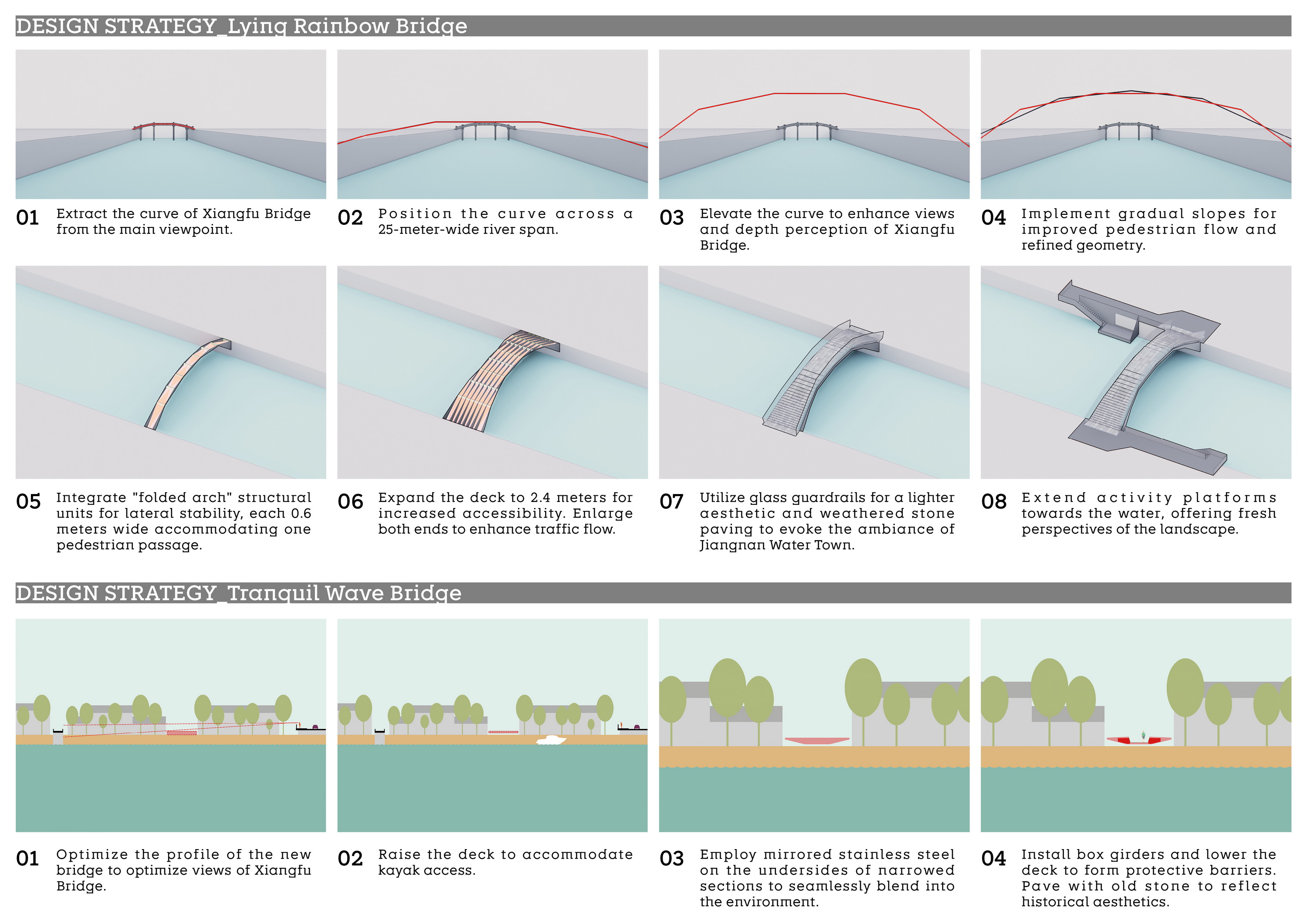 DESIGN STRATEGY_Lying Rainbow Bridge

01 Extract the curve of Xiangfu Bridge from the main viewpoint.

02 Position the curve across a 25-meter-wide river span.

03 Elevate the curve to enhance views and depth perception of Xiangfu Bridge.

04 Implement gradual slopes for improved pedestrian flow and refined geometry.

05 Integrate "folded arch" structural units for lateral stability, each 0.6 meters wide accommodating one pedestrian passage.

06 Expand the deck to 2.4 meters for increased accessibility. Enlarge both ends to enhance traffic flow.

07 Utilize glass guardrails for a lighter aesthetic and weathered stone paving to evoke the ambiance of Jiangnan Water Town.

08 Extend activity platforms towards the water, offering fresh perspectives of the landscape.

DESIGN STRATEGY_Tranquil Wave Bridge

01 Optimize the profile of the new bridge to optimize views of Xiangfu Bridge.

02 Raise the deck to accommodate kayak access.

03 Employ mirrored stainless steel on the undersides of narrowed sections to seamlessly blend into the environment.

04 Install box girders and lower the deck to form protective barriers. Pave with old stone to reflect historical aesthetics.