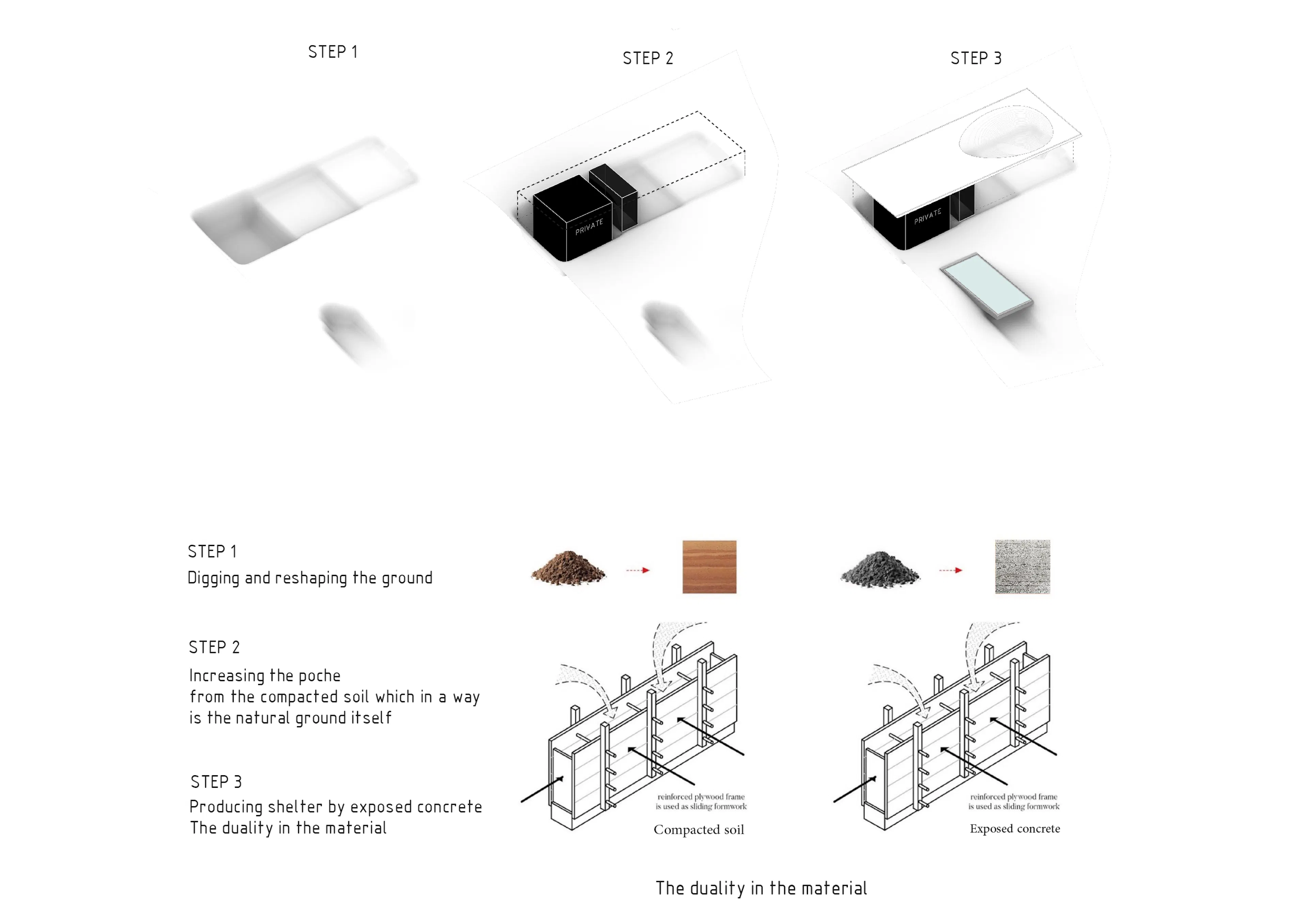 STEP 1

STEP 2

STEP 3

PRIVATE

PRIVATE

STEP 1
Digging and reshaping the ground

STEP 2
Increasing the poche from the compacted soil which in a way is the natural ground itself

STEP 3
Producing shelter by exposed concrete
The duality in the material

reinforced plywood frame is used as sliding formwork

Compacted soil

reinforced plywood frame is used as sliding formwork

Exposed concrete

The duality in the material