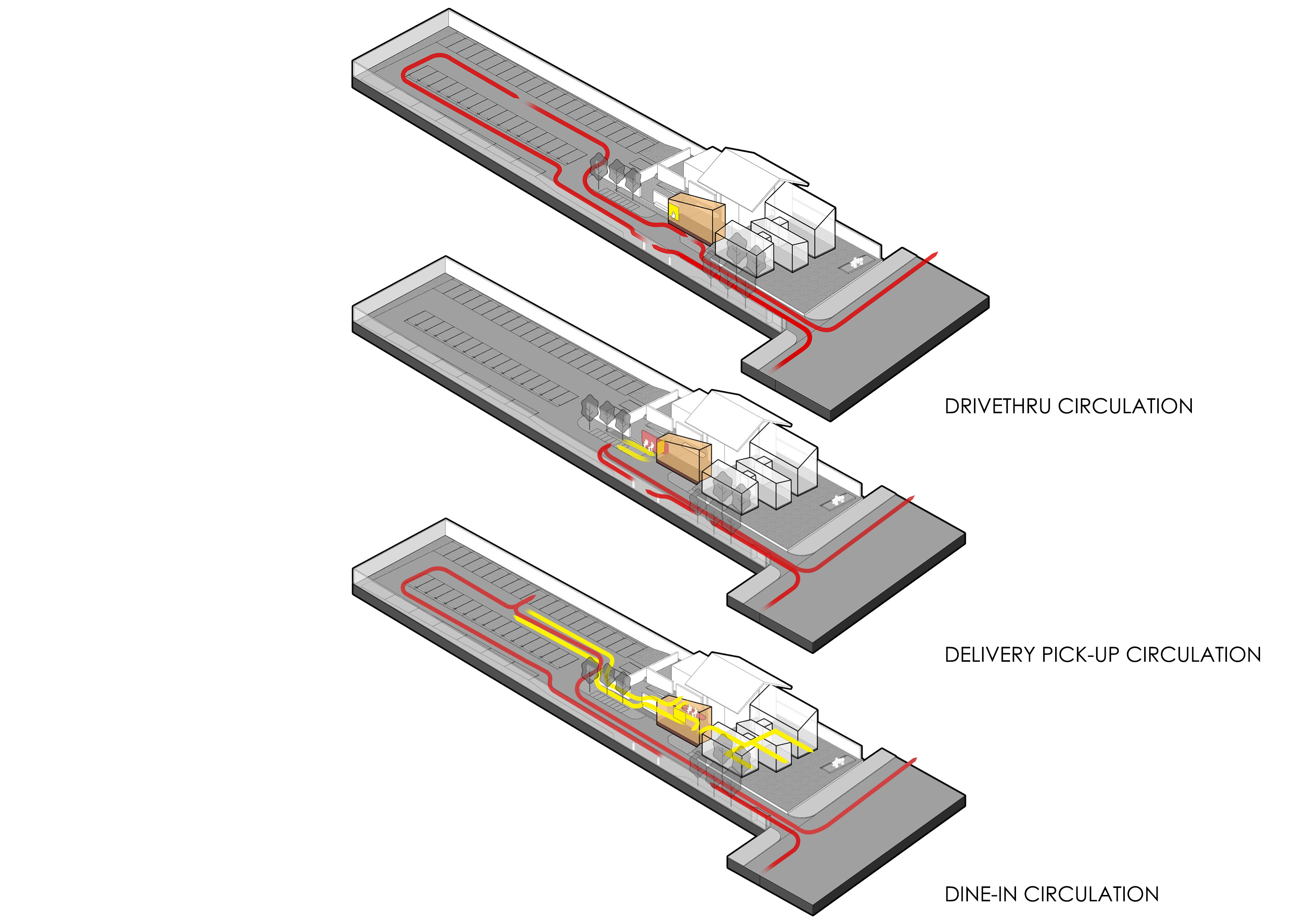 DRIVETHRU CIRCULATION

DELIVERY PICK-UP CIRCULATION

DINE-IN CIRCULATION