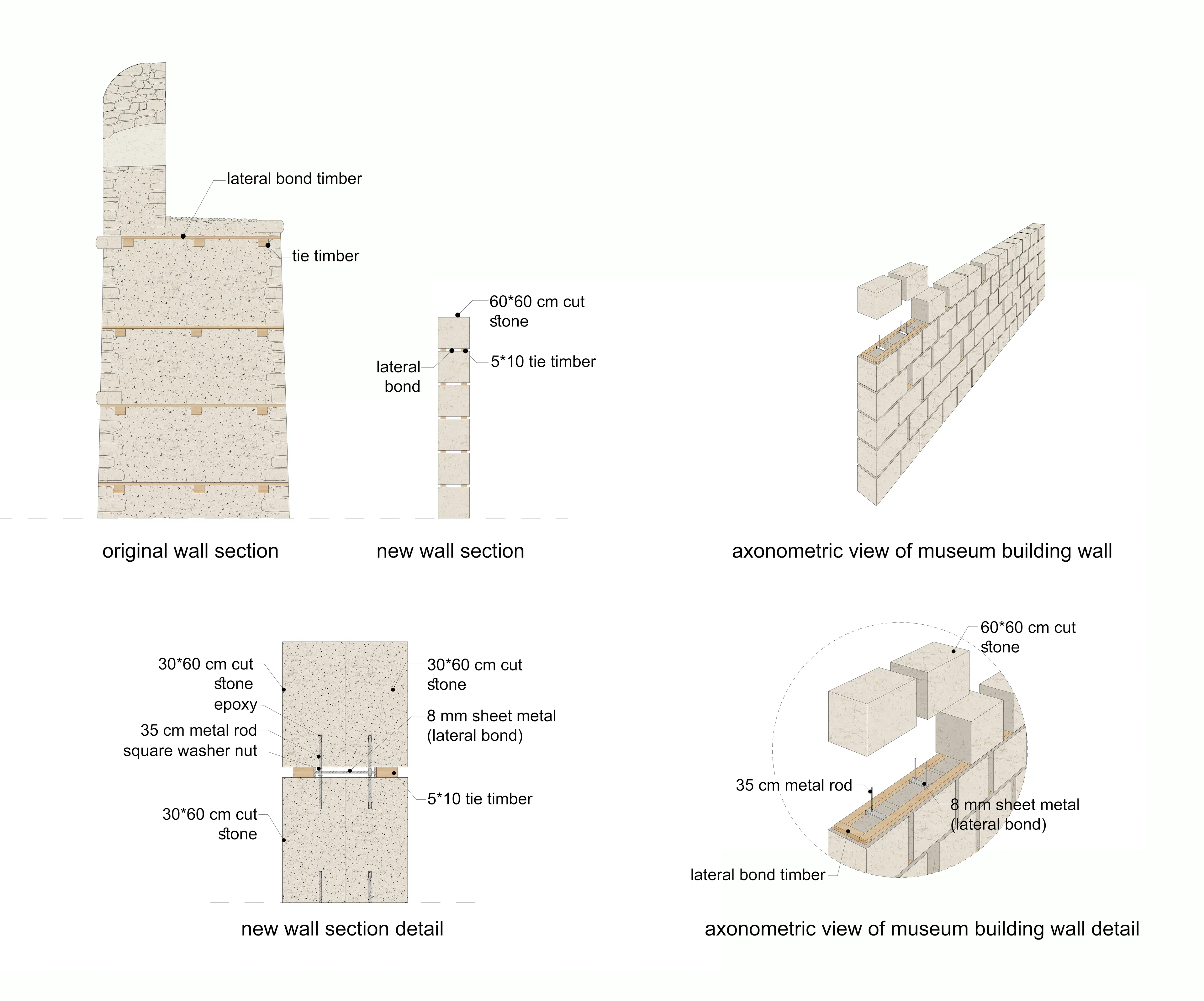 lateral bond timber

tie timber

60*60 cm cut stone

lateral bond

5*10 tie timber

original wall section

new wall section

axonometric view of museum building wall

30*60 cm cut stone

epoxy

35 cm metal rod

square washer nut

30*60 cm cut stone

30*60 cm cut stone

8 mm sheet metal (lateral bond)

5*10 tie timber

new wall section detail

60*60 cm cut stone

35 cm metal rod

8 mm sheet metal (lateral bond)

lateral bond timber

axonometric view of museum building wall detail