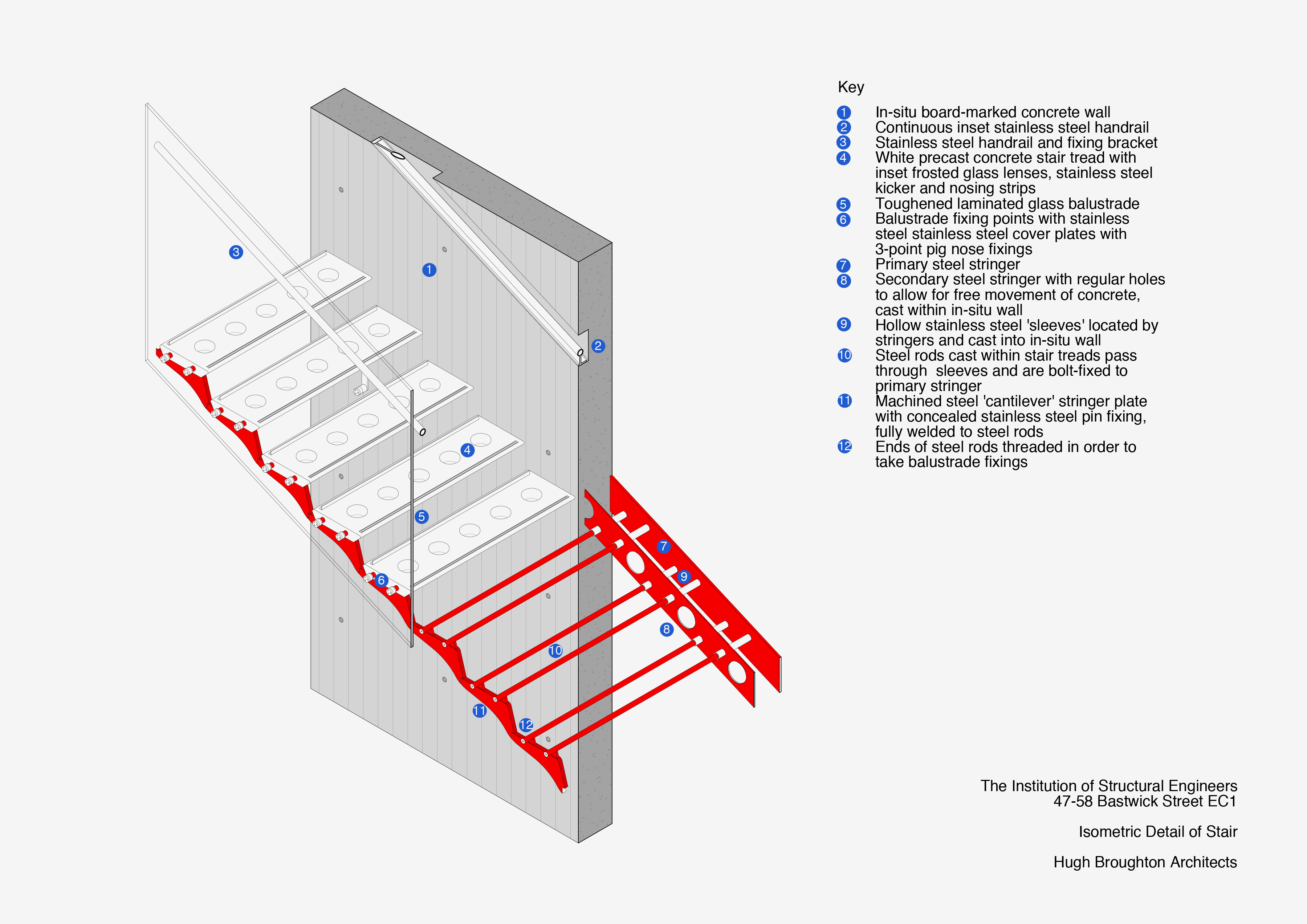 3

1

2

4

5

6

7

9

8

10

11

12

Key

1 In-situ board-marked concrete wall
2 Continuous inset stainless steel handrail
3 Stainless steel handrail and fixing bracket
4 White precast concrete stair tread with inset frosted glass lenses, stainless steel kicker and nosing strips
5 Toughened laminated glass balustrade
6 Balustrade fixing points with stainless steel stainless steel cover plates with 3-point pig nose fixings
7 Primary steel stringer
8 Secondary steel stringer with regular holes to allow for free movement of concrete, cast within in-situ wall
9 Hollow stainless steel 'sleeves' located by stringers and cast into in-situ wall
10 Steel rods cast within stair treads pass through  sleeves and are bolt-fixed to primary stringer
11 Machined steel 'cantilever' stringer plate with concealed stainless steel pin fixing, fully welded to steel rods
12 Ends of steel rods threaded in order to take balustrade fixings

The Institution of Structural Engineers
47-58 Bastwick Street EC1

Isometric Detail of Stair

Hugh Broughton Architects