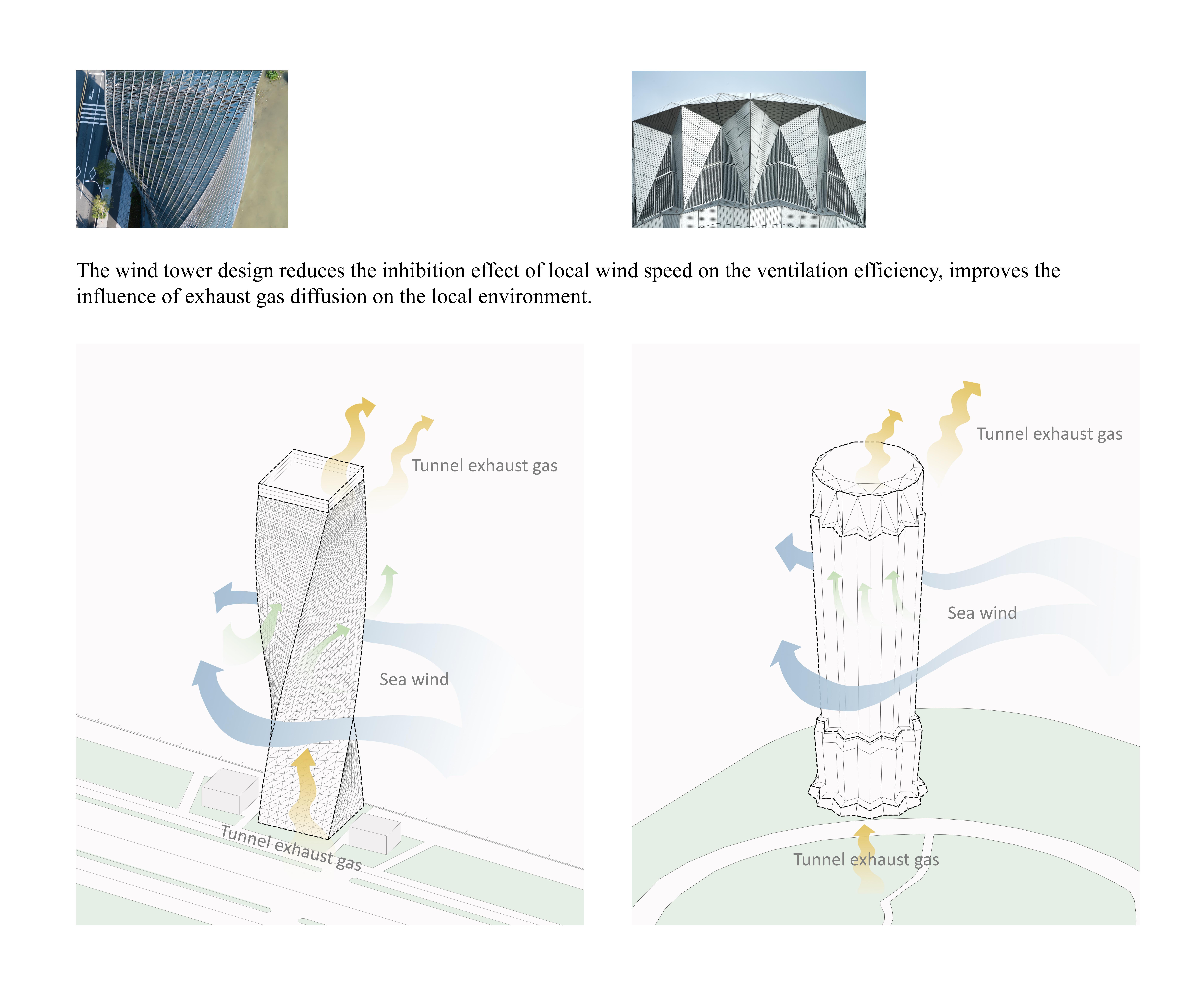 The wind tower design reduces the inhibition effect of local wind speed on the ventilation efficiency, improves the influence of exhaust gas diffusion on the local environment.

Tunnel exhaust gas

Sea wind

Tunnel exhaust gas

Tunnel exhaust gas

Sea wind

Tunnel exhaust gas