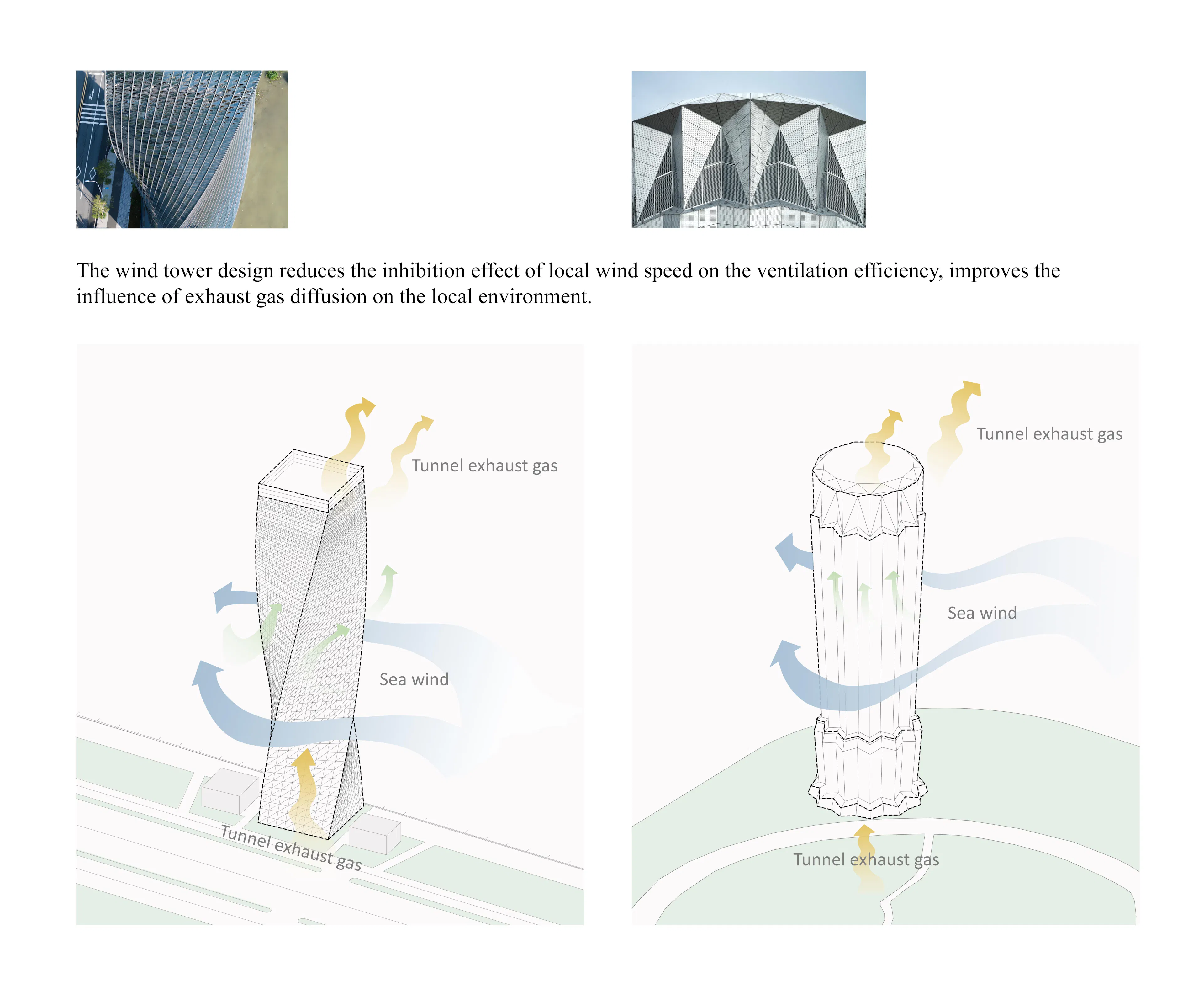 The wind tower design reduces the inhibition effect of local wind speed on the ventilation efficiency, improves the influence of exhaust gas diffusion on the local environment.

Tunnel exhaust gas

Sea wind

Tunnel exhaust gas

Tunnel exhaust gas

Sea wind

Tunnel exhaust gas