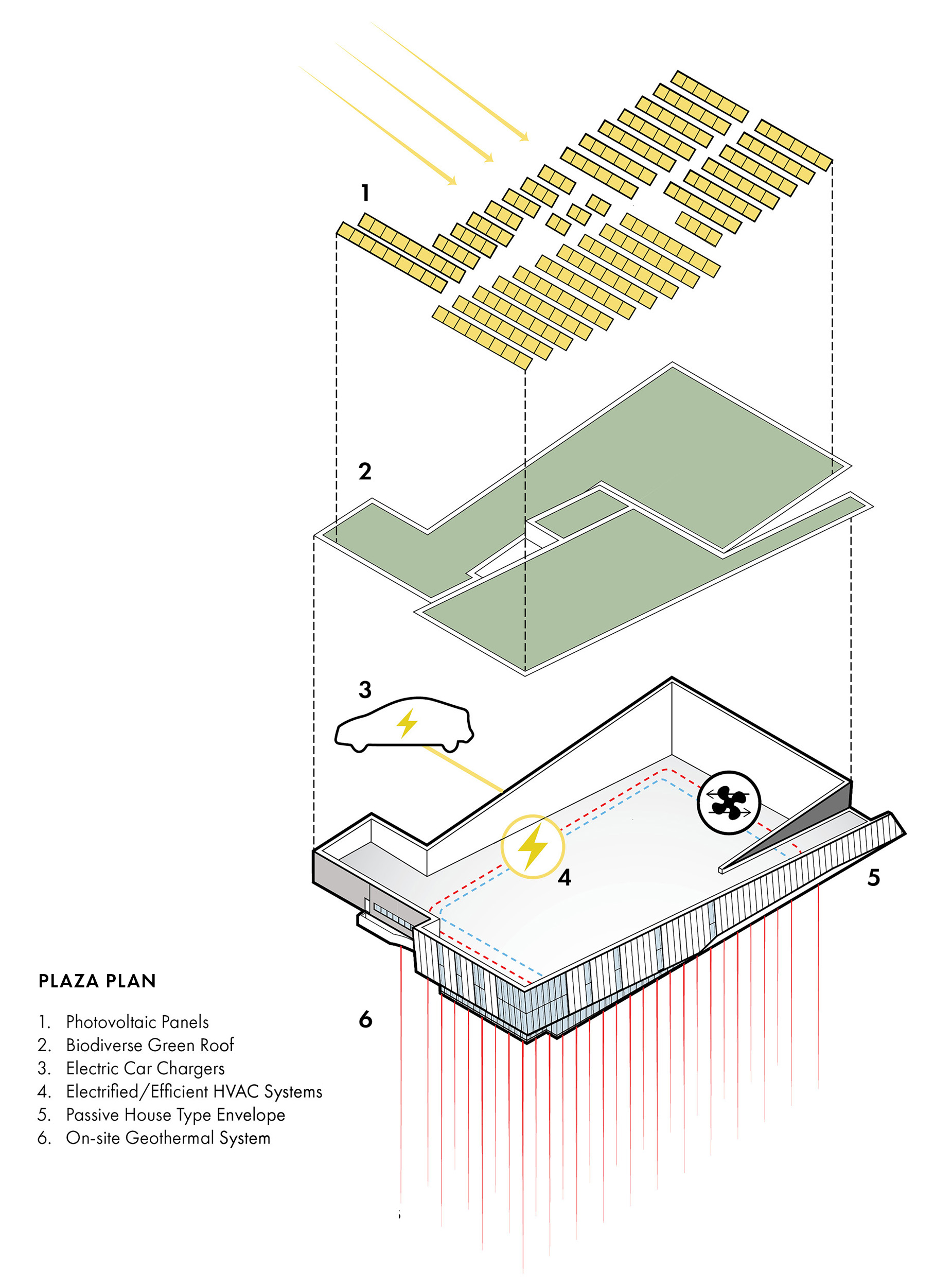 1

2

3

4

5

6

PLAZA PLAN

1. Photovoltaic Panels
2. Biodiverse Green Roof
3. Electric Car Chargers
4. Electrified/Efficient HVAC Systems
5. Passive House Type Envelope
6. On-site Geothermal System