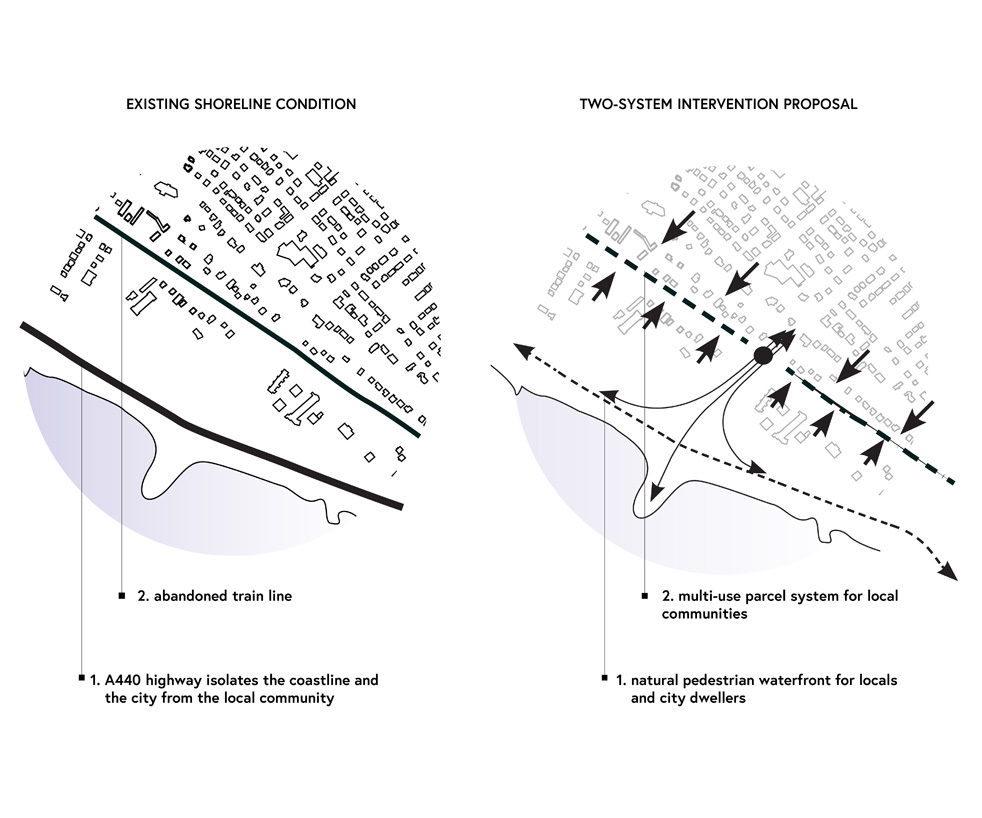 EXISTING SHORELINE CONDITION

2. abandoned train line

1. A440 highway isolates the coastline and the city from the local community

TWO-SYSTEM INTERVENTION PROPOSAL

2. multi-use parcel system for local communities

1. natural pedestrian waterfront for locals and city dwellers