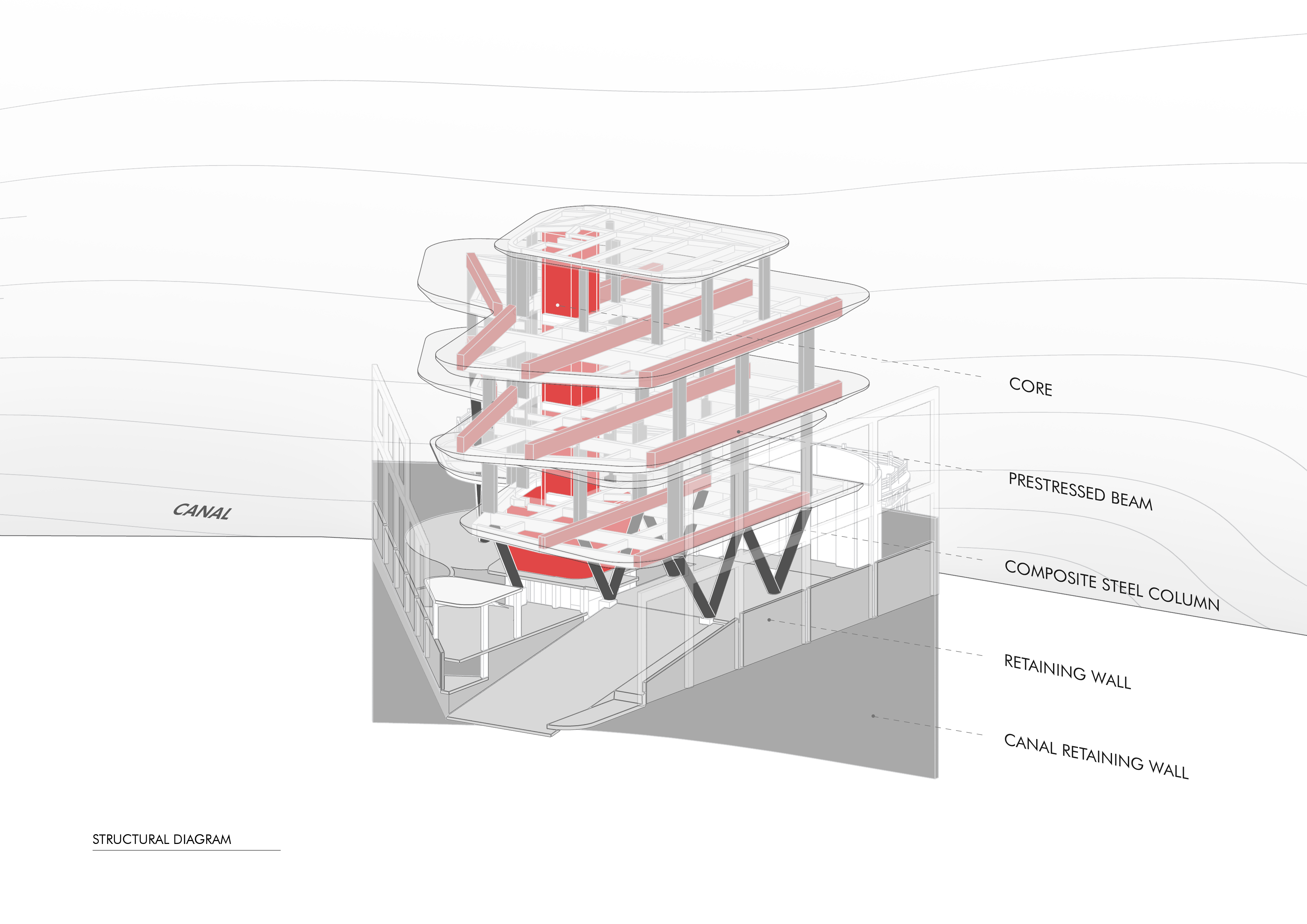 CANAL

CORE

PRESTRESSED BEAM

COMPOSITE STEEL COLUMN

RETAINING WALL

CANAL RETAINING WALL

STRUCTURAL DIAGRAM