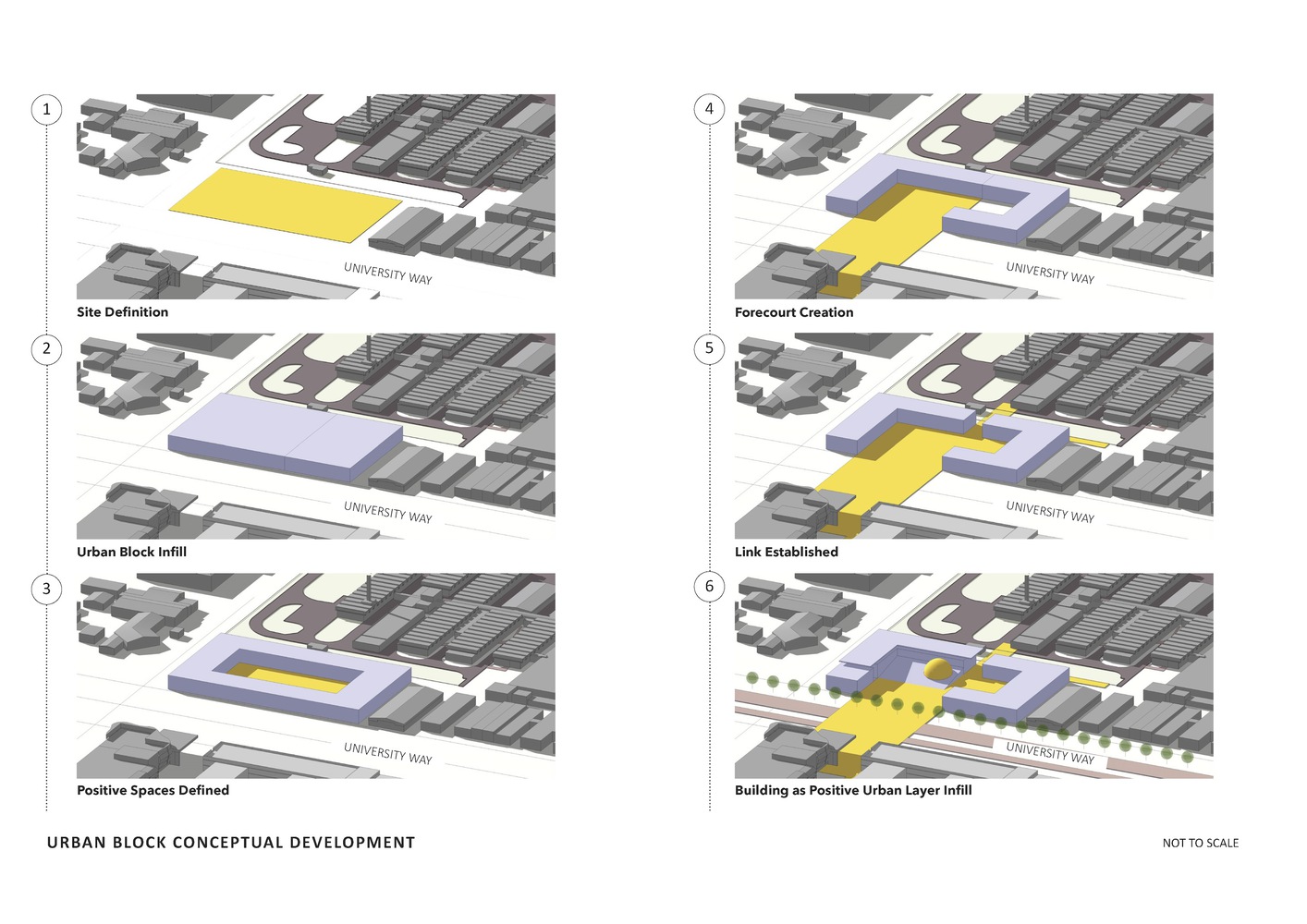 1

UNIVERSITY WAY

Site Definition

2

UNIVERSITY WAY

Urban Block Infill

3

UNIVERSITY WAY

Positive Spaces Defined

4

UNIVERSITY WAY

Forecourt Creation

5

UNIVERSITY WAY

Link Established

6

UNIVERSITY WAY

Building as Positive Urban Layer Infill

URBAN BLOCK CONCEPTUAL DEVELOPMENT

NOT TO SCALE