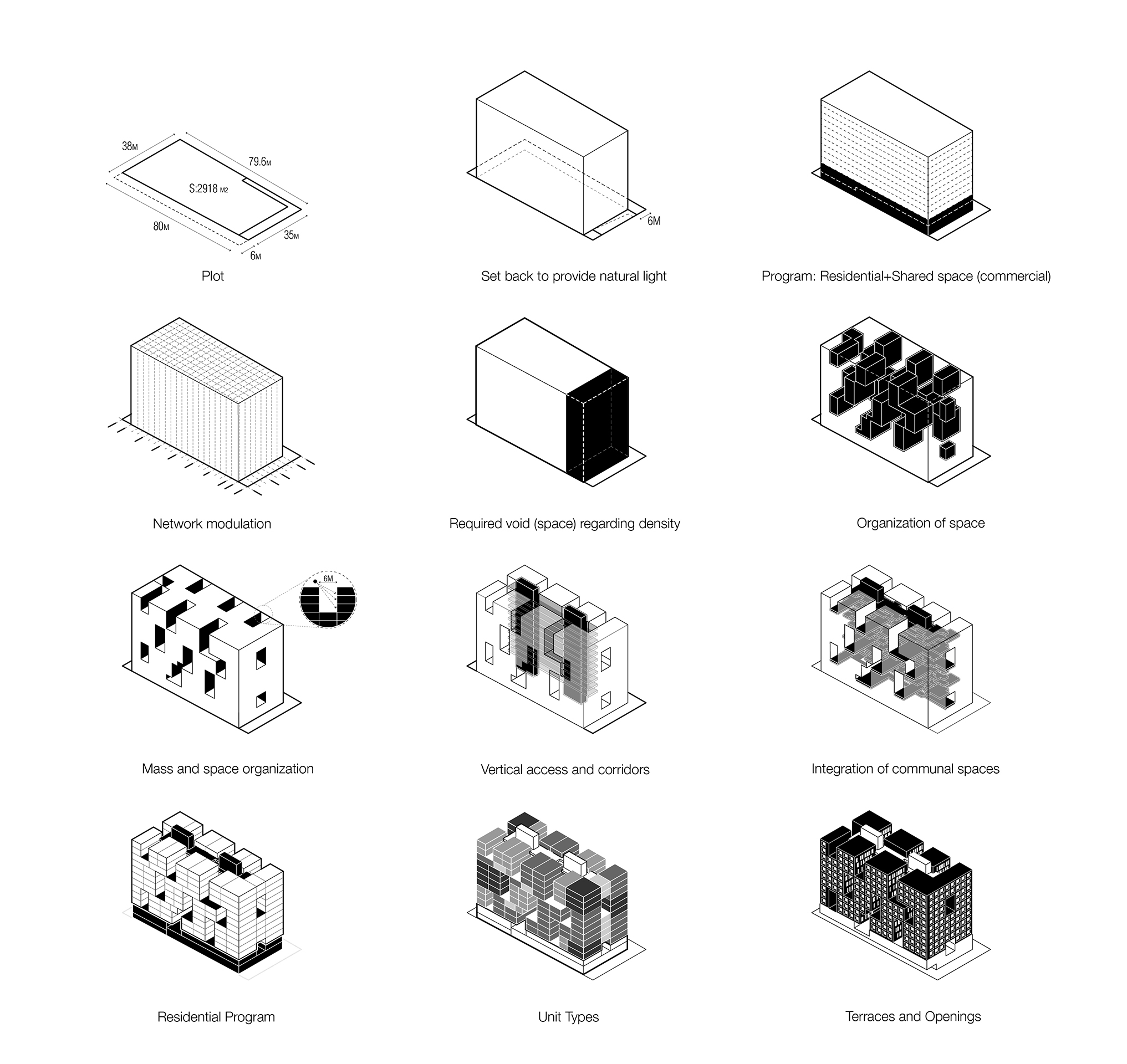 38M

79.6M

S:2918 M2

80M

35M

6M

Plot

6M

Set back to provide natural light

Program: Residential+Shared space (commercial)

Network modulation

Required void (space) regarding density

Organization of space

6M

Mass and space organization

Vertical access and corridors

Integration of communal spaces

Residential Program

Unit Types

Terraces and Openings