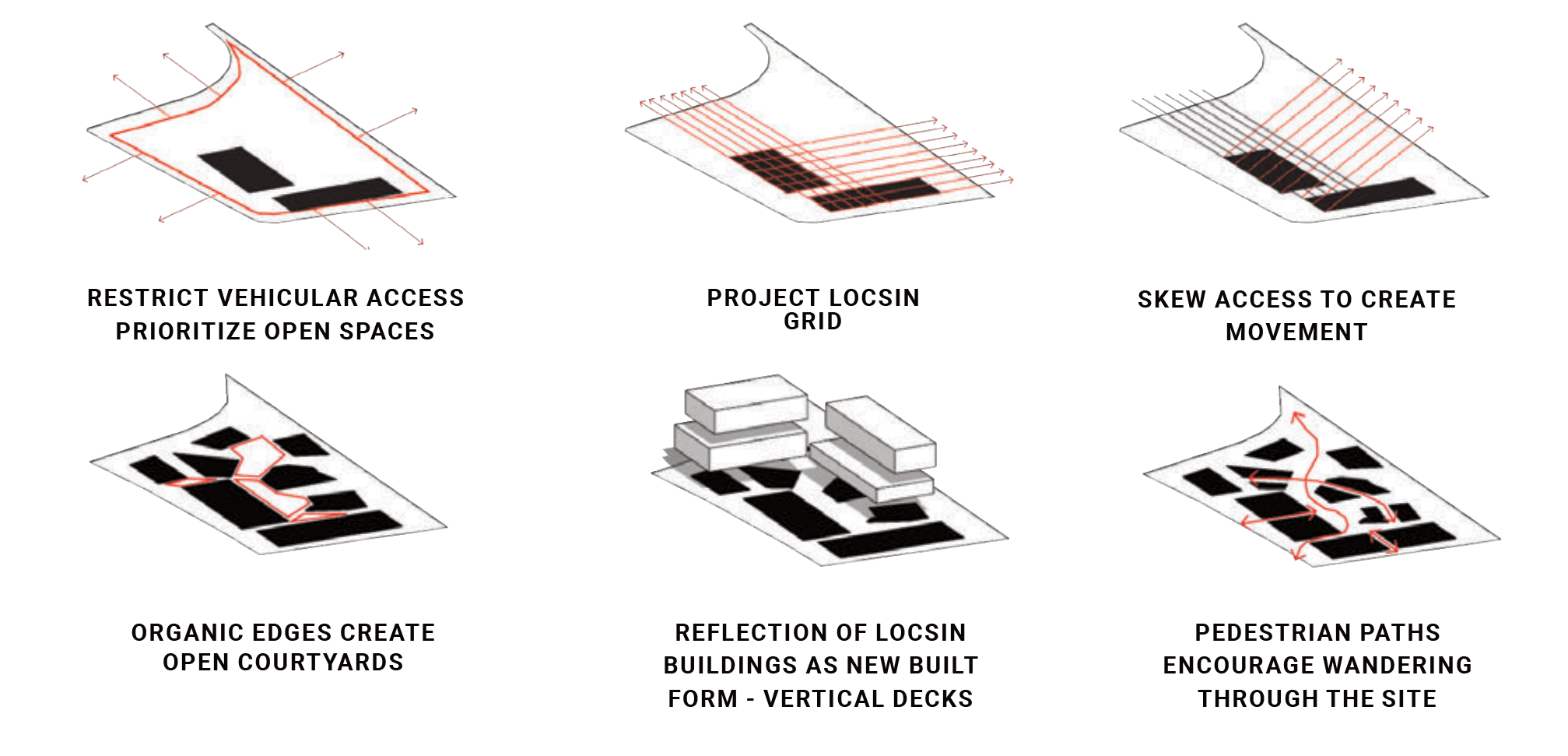 RESTRICT VEHICULAR ACCESS
PRIORITIZE OPEN SPACES

PROJECT LOCSIN
GRID

SKEW ACCESS TO CREATE
MOVEMENT

ORGANIC EDGES CREATE
OPEN COURTYARDS

REFLECTION OF LOCSIN
BUILDINGS AS NEW BUILT
FORM - VERTICAL DECKS

PEDESTRIAN PATHS
ENCOURAGE WANDERING
THROUGH THE SITE