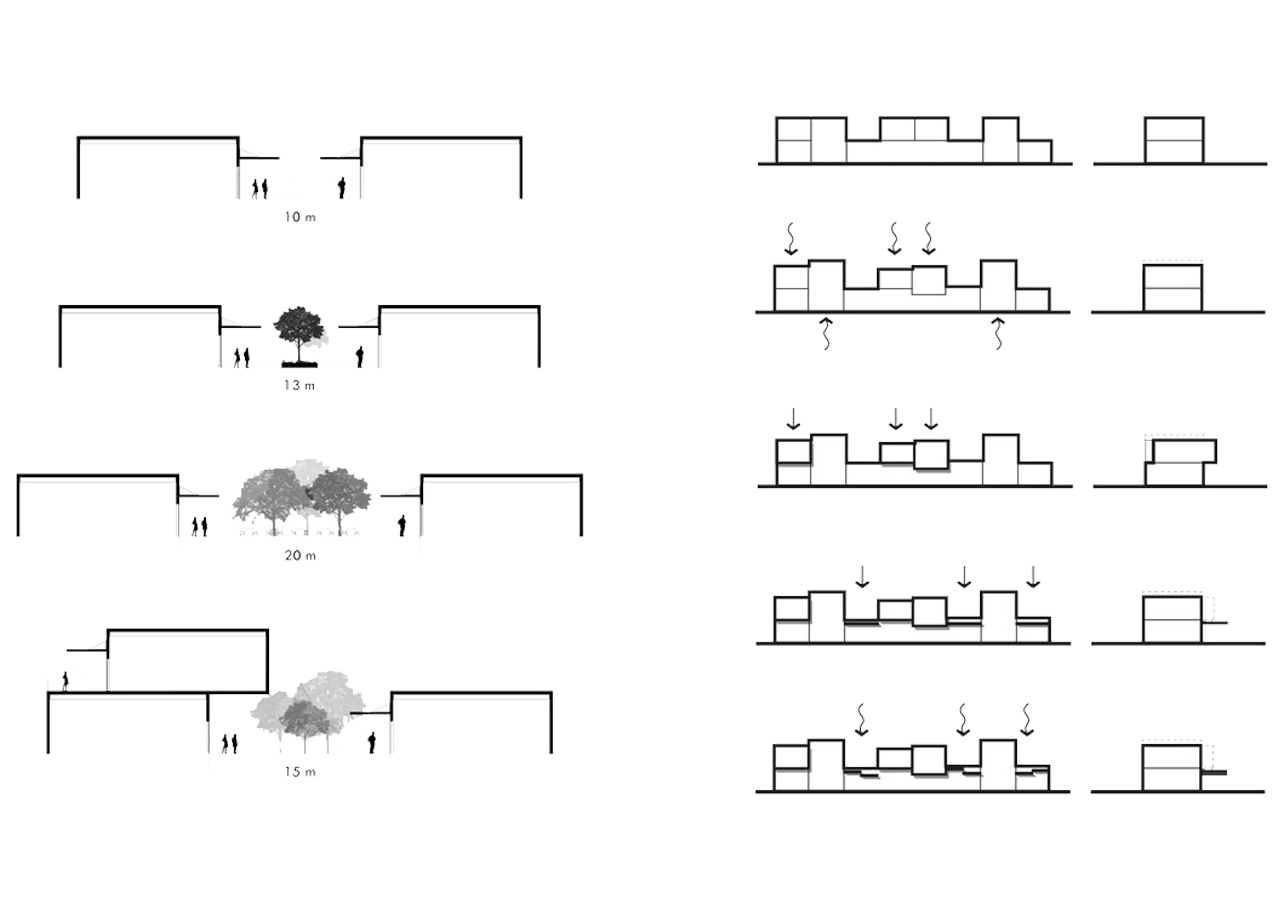 10 m

13 m

20 m

15 m