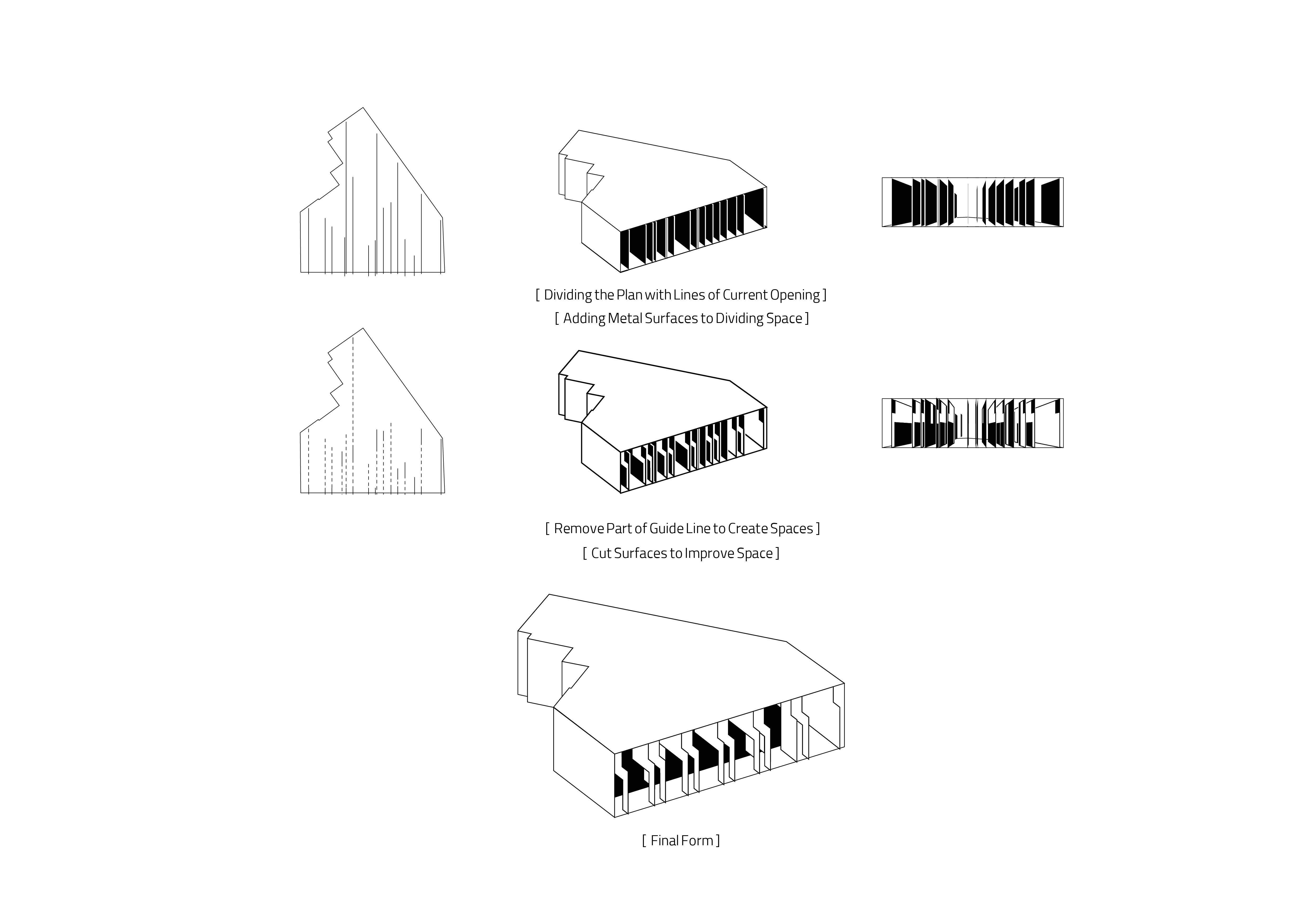 [ Dividing the Plan with Lines of Current Opening ]
[ Adding Metal Surfaces to Dividing Space ]

[ Remove Part of Guide Line to Create Spaces ]
[ Cut Surfaces to Improve Space ]

[ Final Form ]