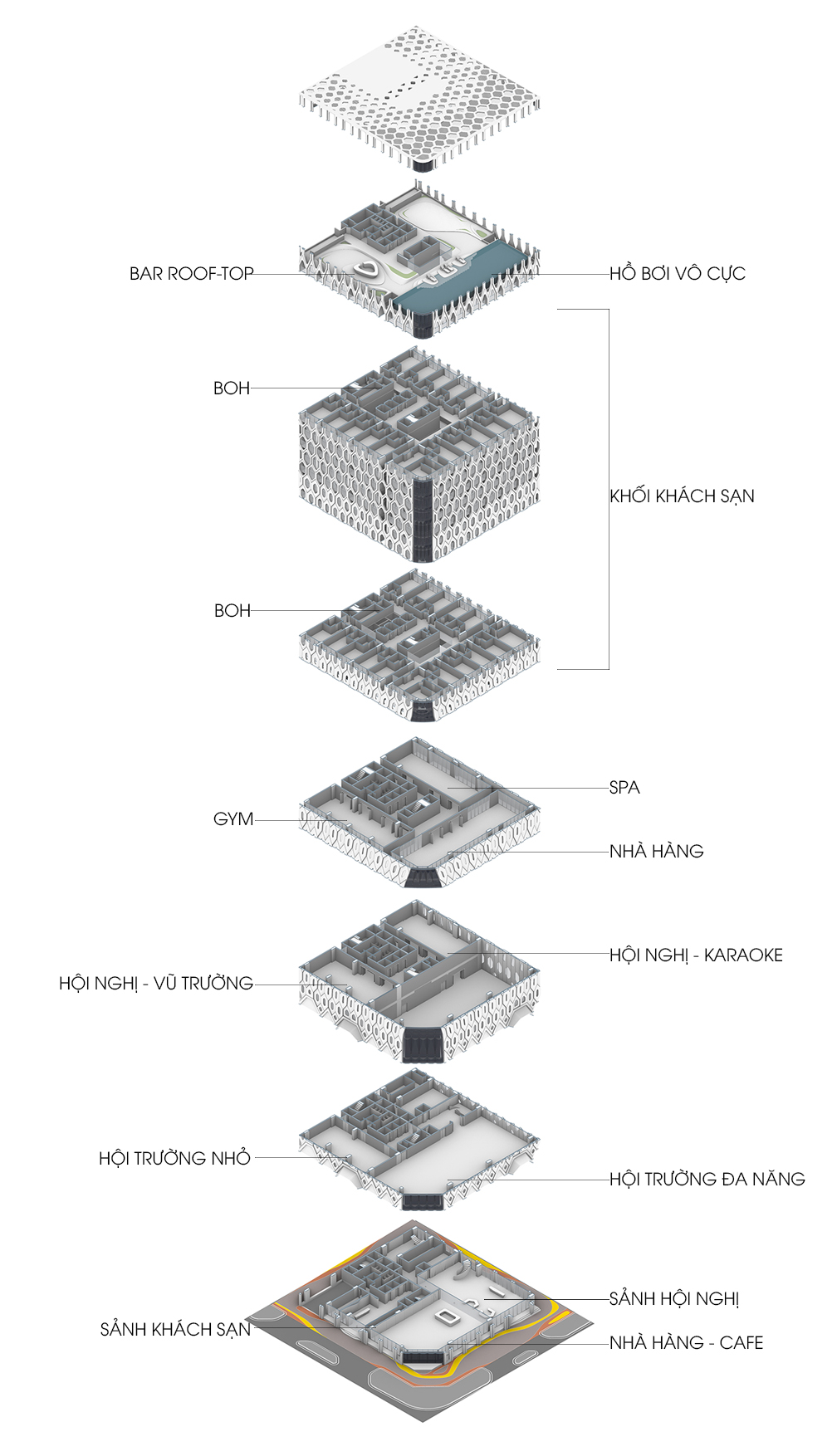 BAR ROOF-TOP

HỒ BƠI VÔ CỰC

BOH

KHỐI KHÁCH SẠN

BOH

SPA

GYM

NHÀ HÀNG

HỘI NGHỊ - KARAOKE

HỘI NGHỊ - VŨ TRƯỜNG

HỘI TRƯỜNG NHỎ

HỘI TRƯỜNG ĐA NĂNG

SẢNH HỘI NGHỊ

SẢNH KHÁCH SẠN

NHÀ HÀNG - CAFE