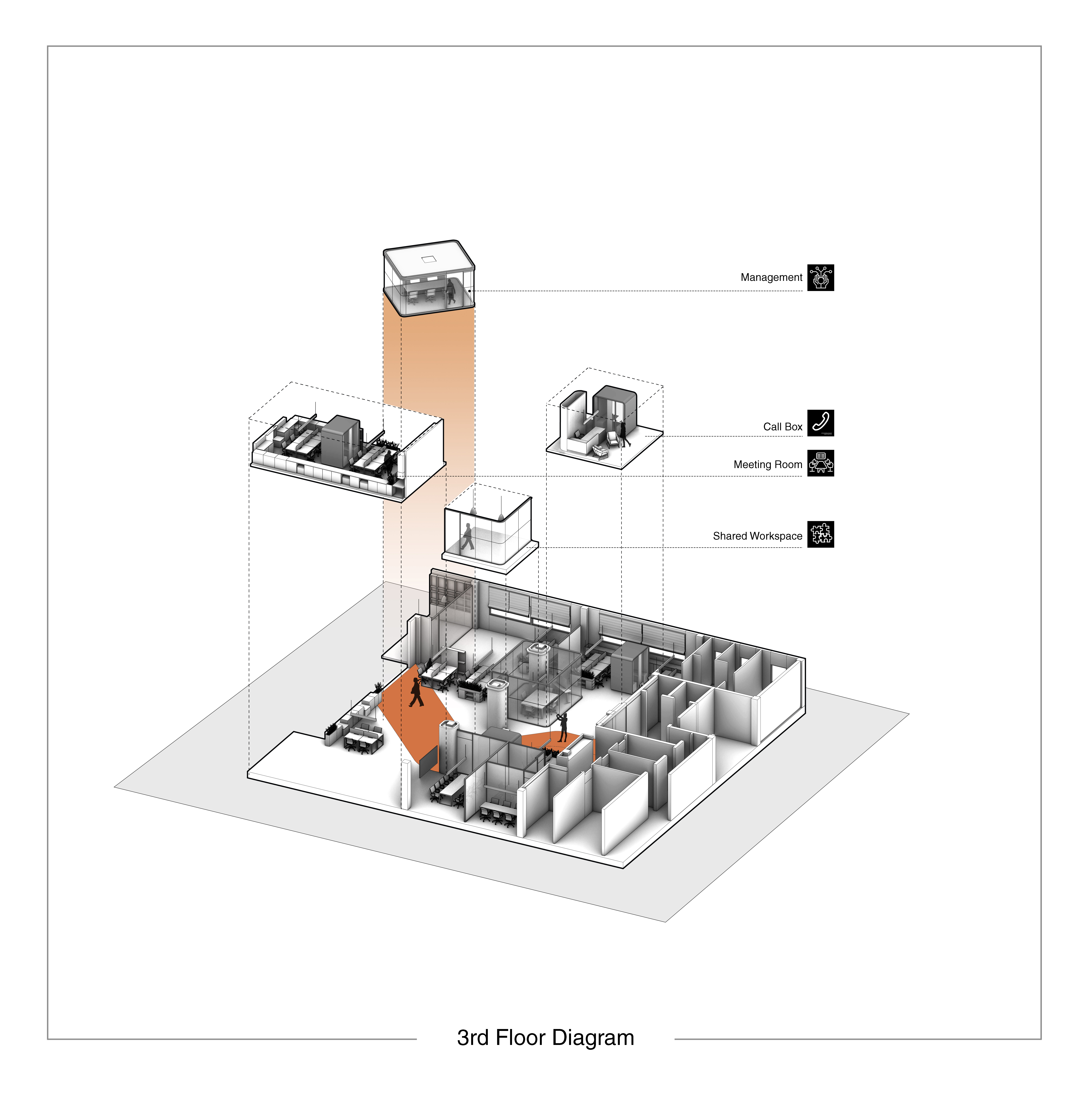 Management

Call Box

Meeting Room

Shared Workspace

3rd Floor Diagram