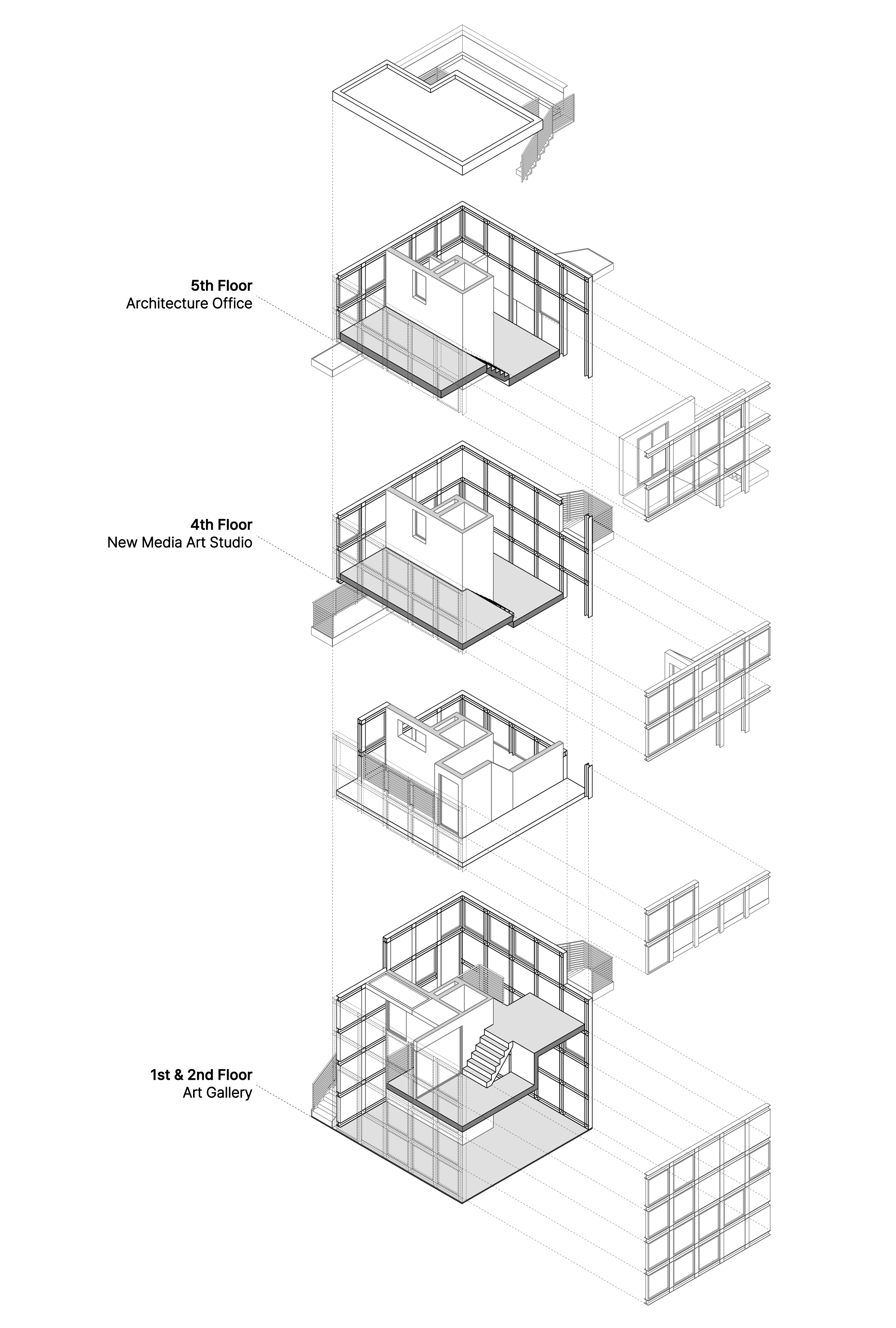 5th Floor
Architecture Office

4th Floor
New Media Art Studio

1st & 2nd Floor
Art Gallery