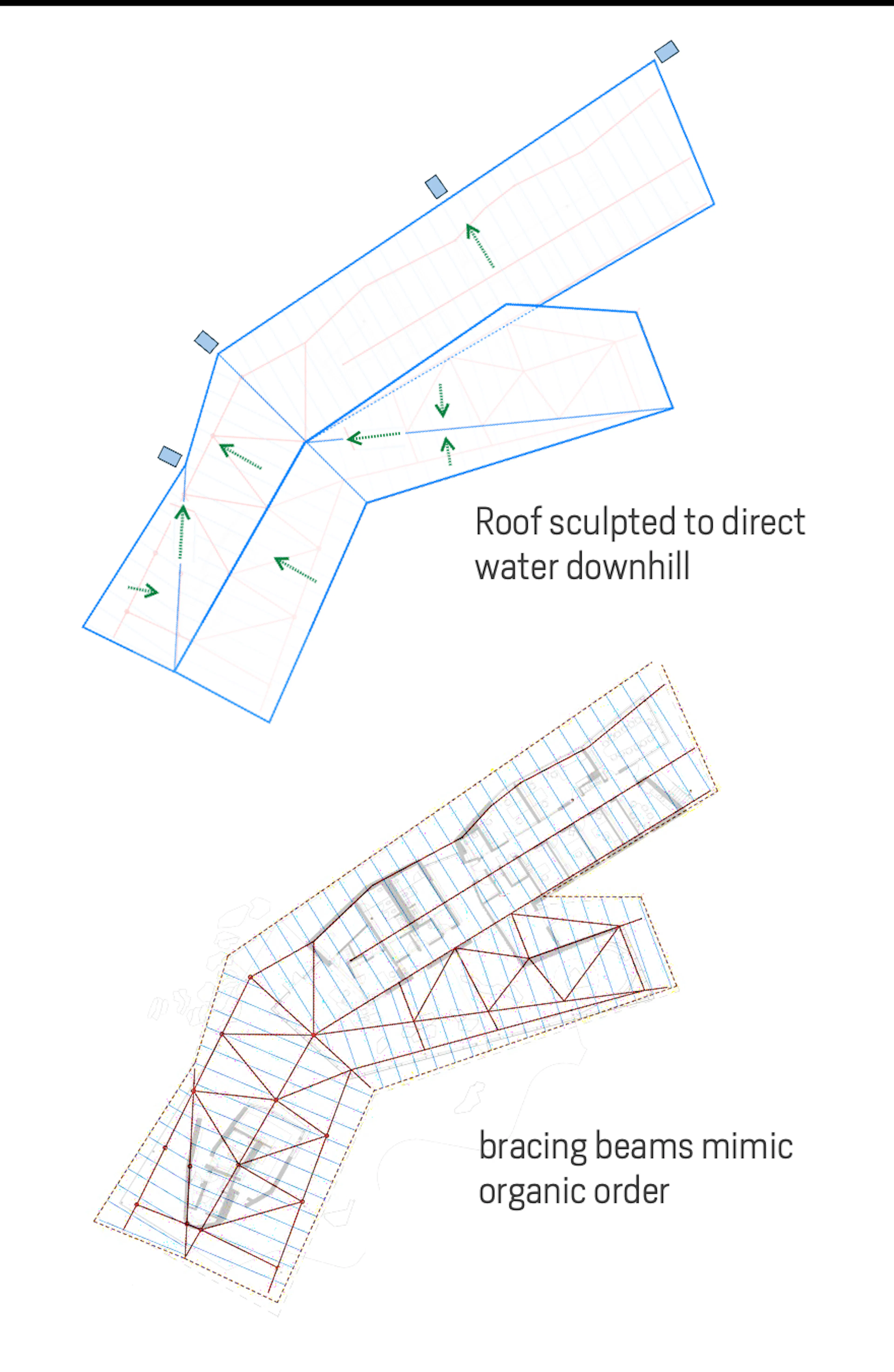 Roof sculpted to direct water downhill

bracing beams mimic organic order