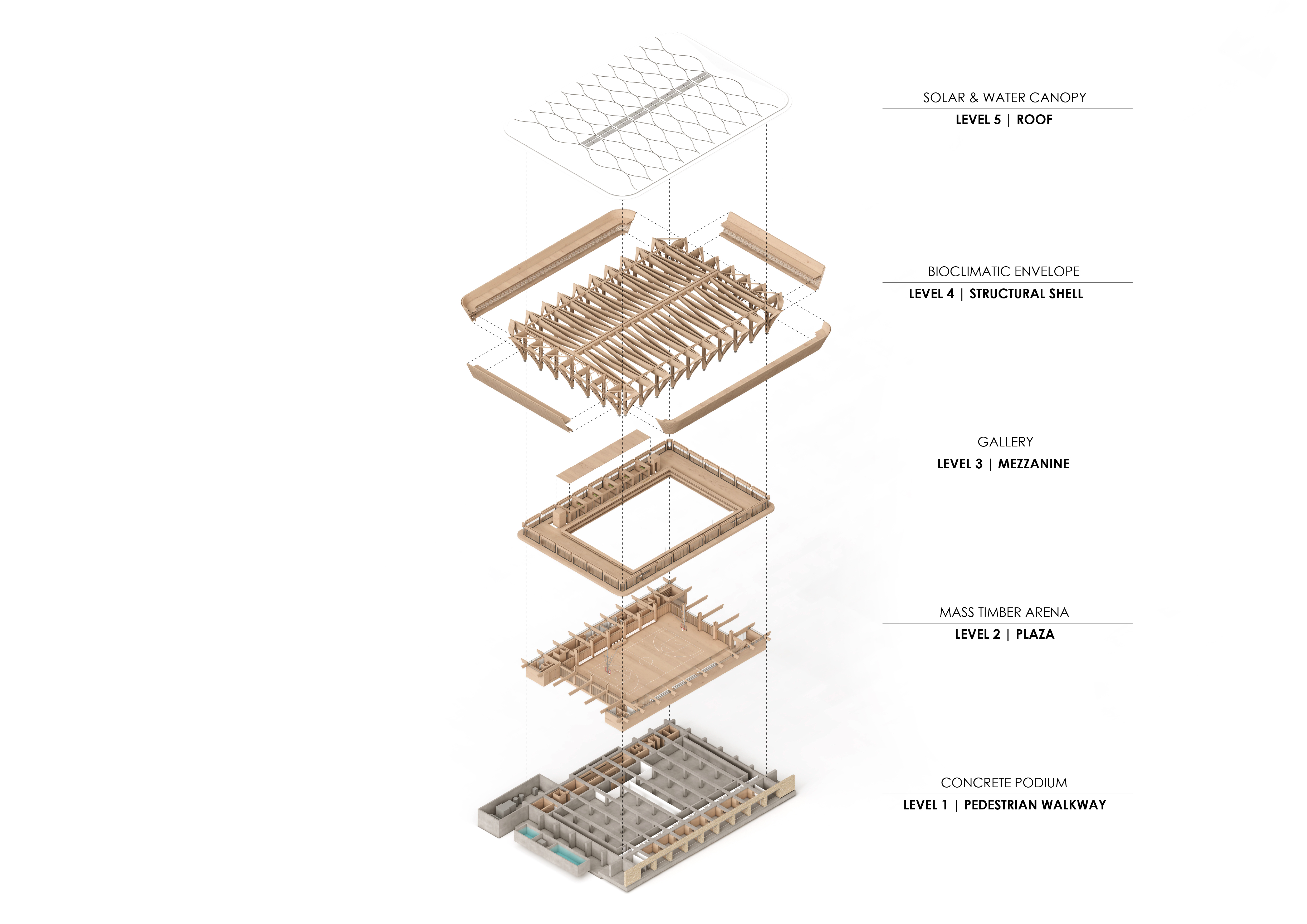 SOLAR & WATER CANOPY
LEVEL 5 | ROOF

BIOCLIMATIC ENVELOPE
LEVEL 4 | STRUCTURAL SHELL

GALLERY
LEVEL 3 | MEZZANINE

MASS TIMBER ARENA
LEVEL 2 | PLAZA

CONCRETE PODIUM
LEVEL 1 | PEDESTRIAN WALKWAY