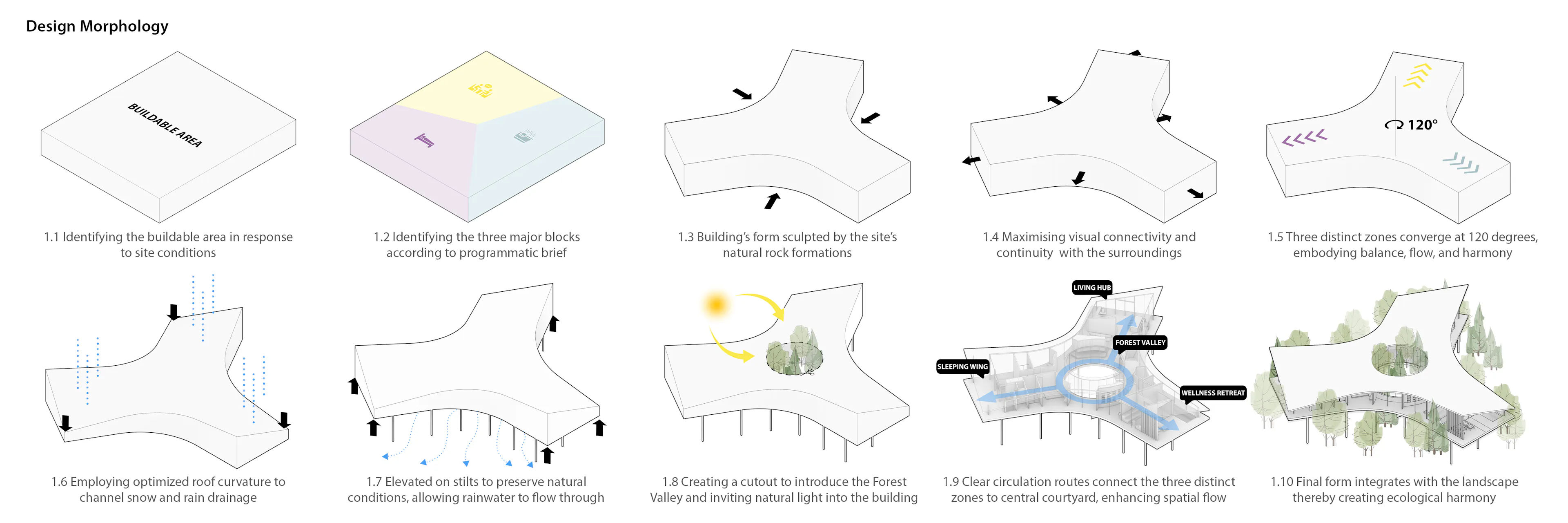 Design Morphology

BUILDABLE AREA

1.1 Identifying the buildable area in response to site conditions

1.2 Identifying the three major blocks according to programmatic brief

1.3 Building's form sculpted by the site's natural rock formations

1.4 Maximising visual connectivity and continuity with the surroundings

120°

1.5 Three distinct zones converge at 120 degrees, embodying balance, flow, and harmony

1.6 Employing optimized roof curvature to channel snow and rain drainage

1.7 Elevated on stilts to preserve natural conditions, allowing rainwater to flow through

1.8 Creating a cutout to introduce the Forest Valley and inviting natural light into the building

LIVING HUB

FOREST VALLEY

SLEEPING WING

WELLNESS RETREAT

1.9 Clear circulation routes connect the three distinct zones to central courtyard, enhancing spatial flow

1.10 Final form integrates with the landscape thereby creating ecological harmony