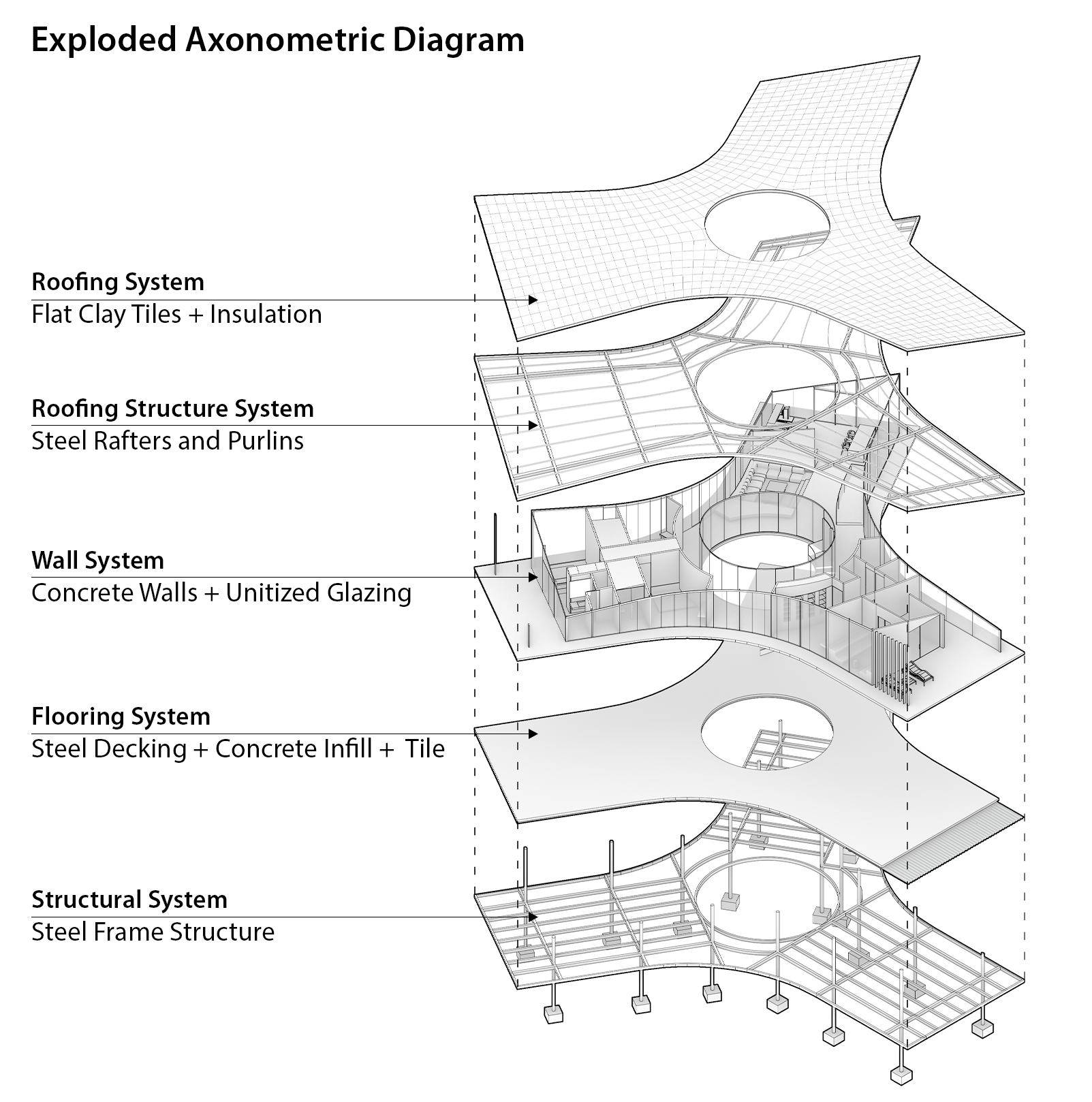 Exploded Axonometric Diagram

Roofing System
Flat Clay Tiles + Insulation

Roofing Structure System
Steel Rafters and Purlins

Wall System
Concrete Walls + Unitized Glazing

Flooring System
Steel Decking + Concrete Infill + Tile

Structural System
Steel Frame Structure