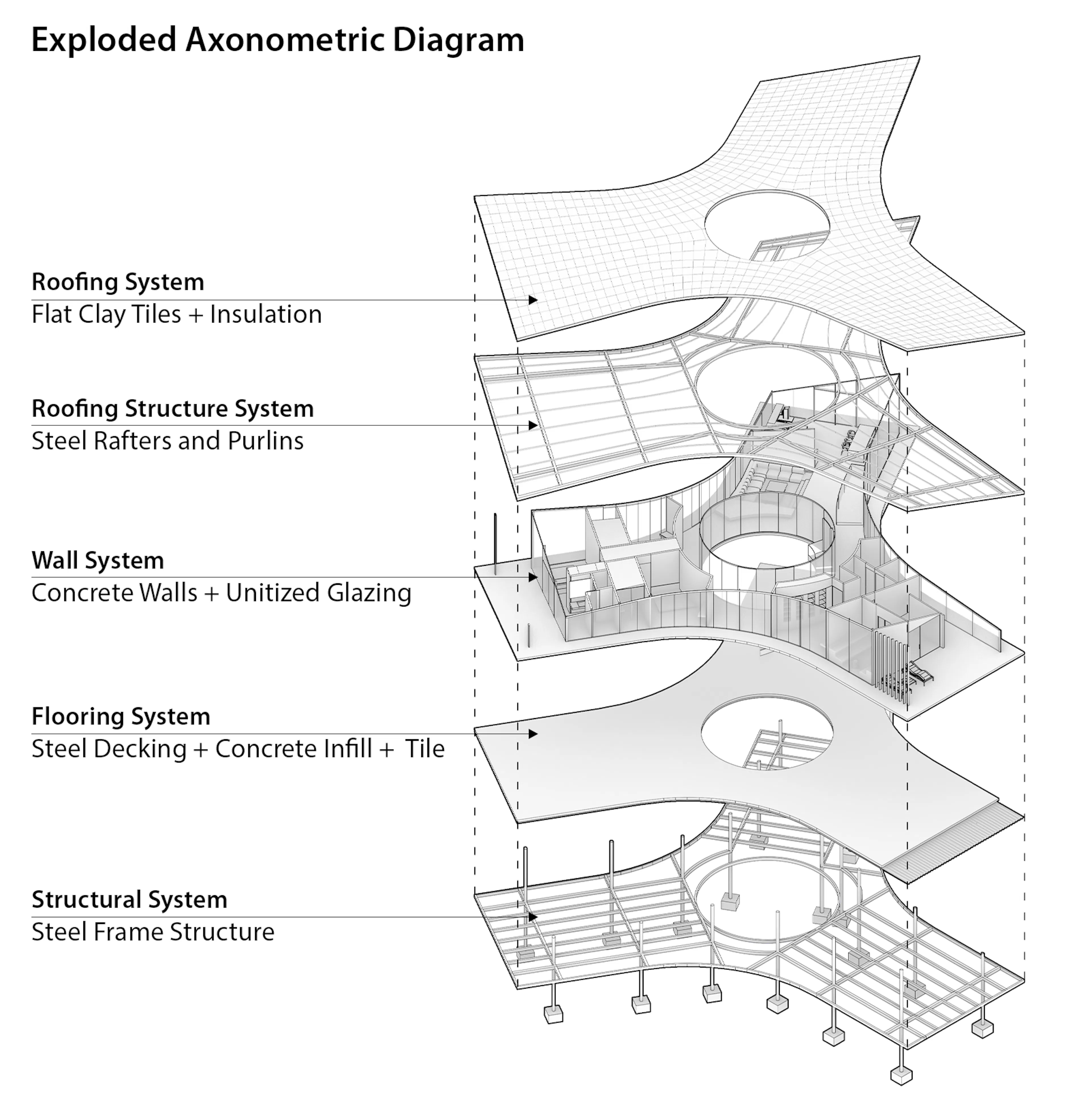 Exploded Axonometric Diagram

Roofing System
Flat Clay Tiles + Insulation

Roofing Structure System
Steel Rafters and Purlins

Wall System
Concrete Walls + Unitized Glazing

Flooring System
Steel Decking + Concrete Infill + Tile

Structural System
Steel Frame Structure