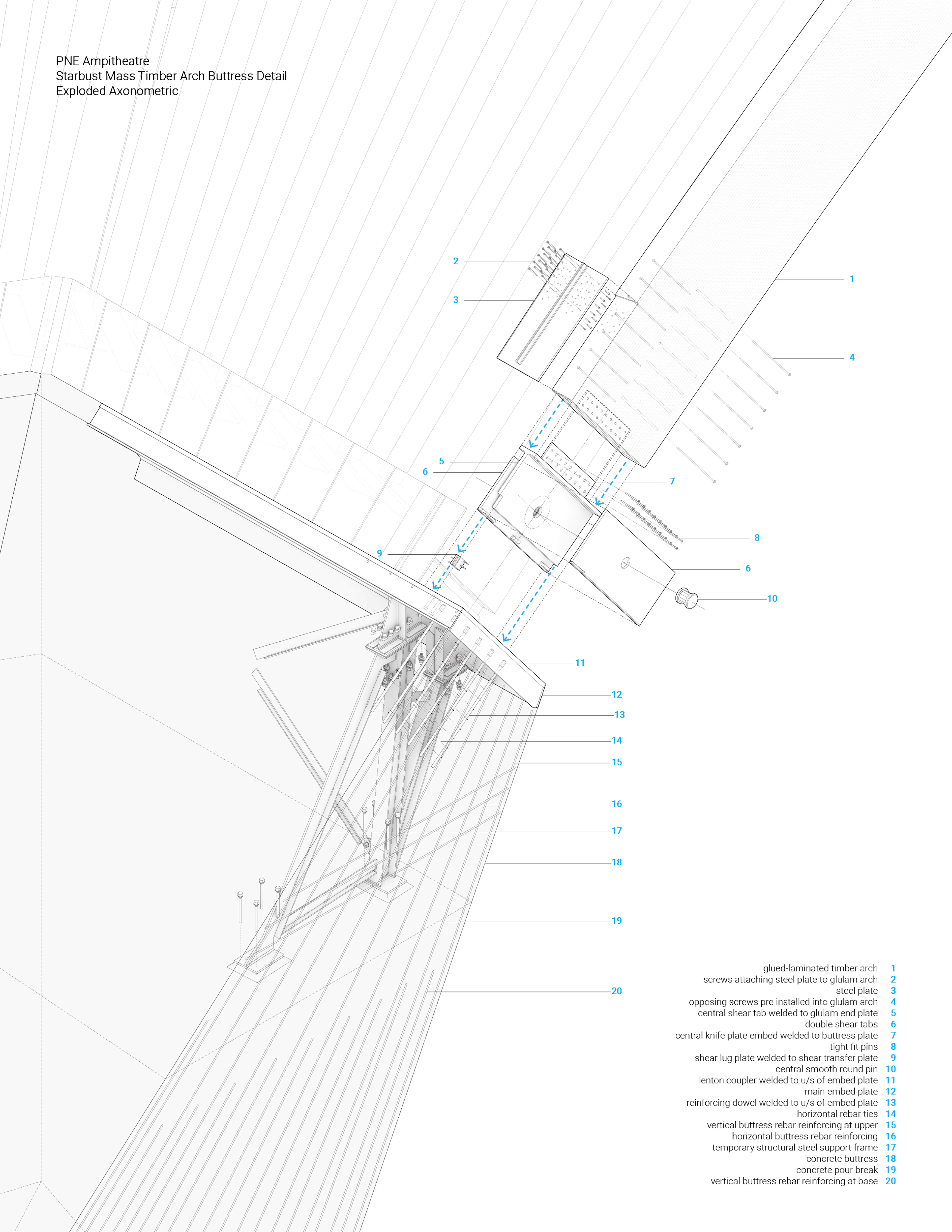 PNE Ampitheatre
Starbust Mass Timber Arch Buttress Detail
Exploded Axonometric

2
3
1
4
5
6
7
8
9
6
10
11
12
13
14
15
16
17
18
19
20

glued-laminated timber arch 1
screws attaching steel plate to glulam arch 2
steel plate 3
opposing screws pre installed into glulam arch 4
central shear tab welded to glulam end plate 5
double shear tabs 6
central knife plate embed welded to buttress plate 7
tight fit pins 8
shear lug plate welded to shear transfer plate 9
central smooth round pin 10
lenton coupler welded to u/s of embed plate 11
main embed plate 12
reinforcing dowel welded to u/s of embed plate 13
horizontal rebar ties 14
vertical buttress rebar reinforcing at upper 15
horizontal buttress rebar reinforcing 16
temporary structural steel support frame 17
concrete buttress 18
concrete pour break 19
vertical buttress rebar reinforcing at base 20